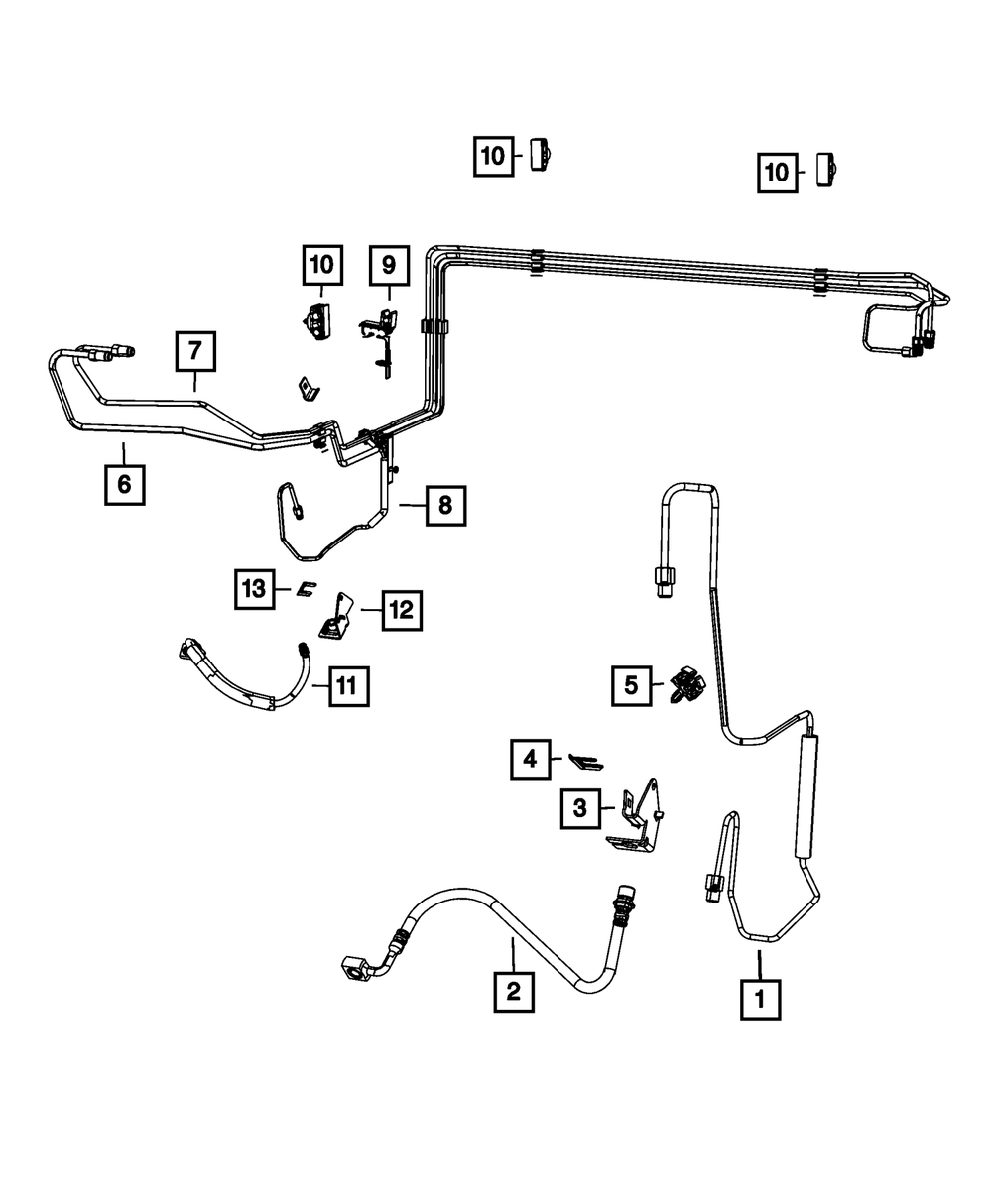 10
10
10
9
7
6
8
13
12
11
5
4
3
2
1