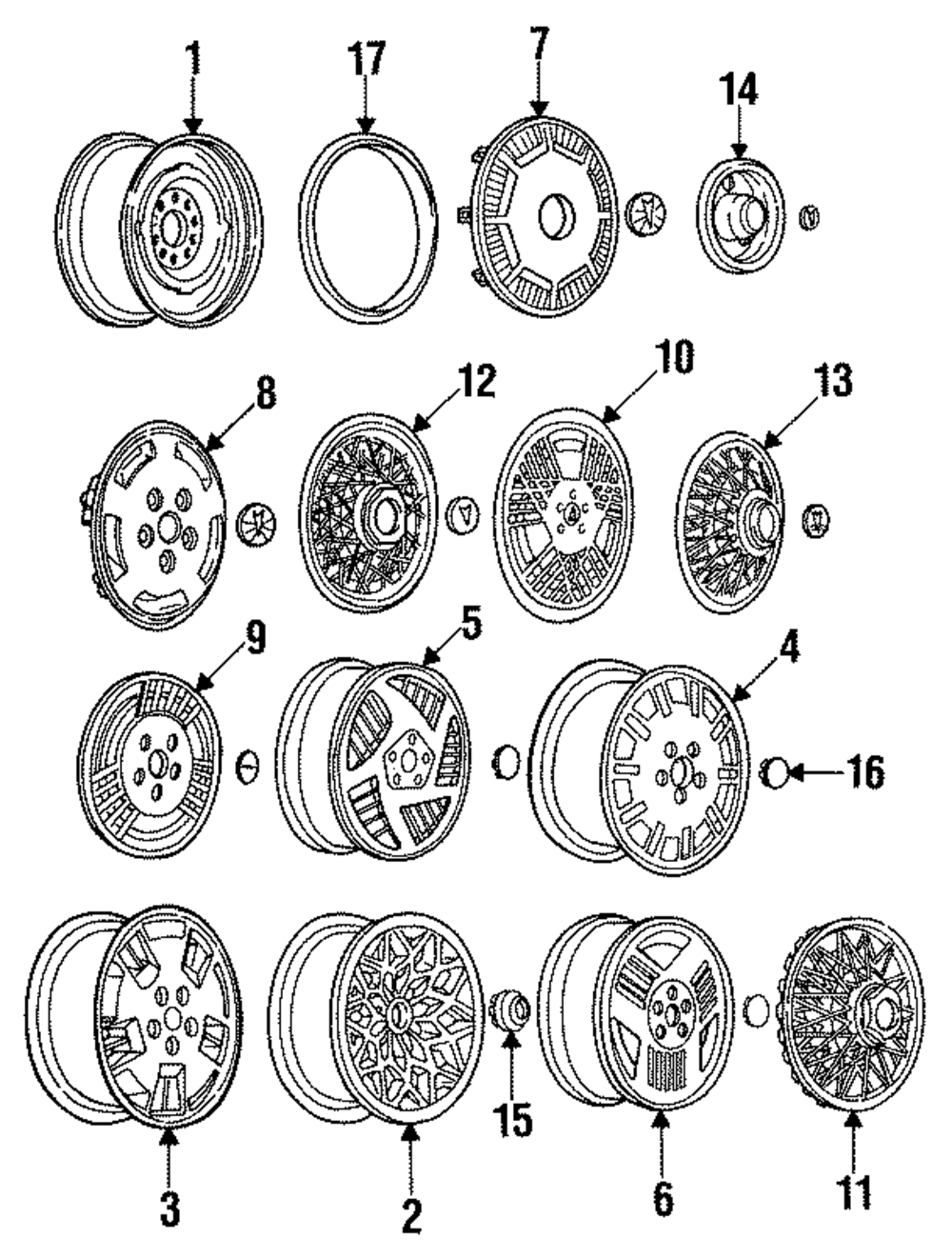 1
17
7
14
8
12
10
13
9
5
4
16
3
2
15
6
11