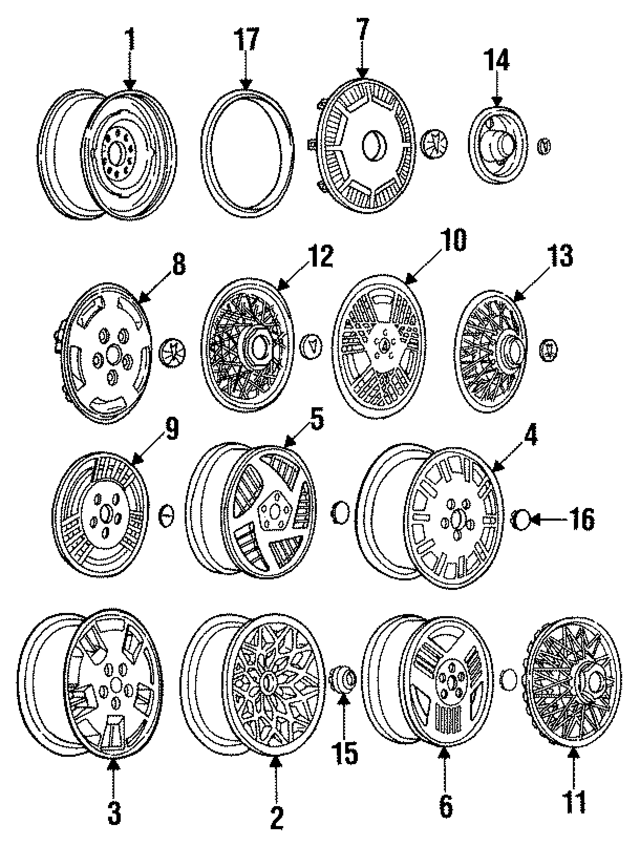 1
17
7
14
8
12
10
13
9
5
4
16
3
2
15
6
11