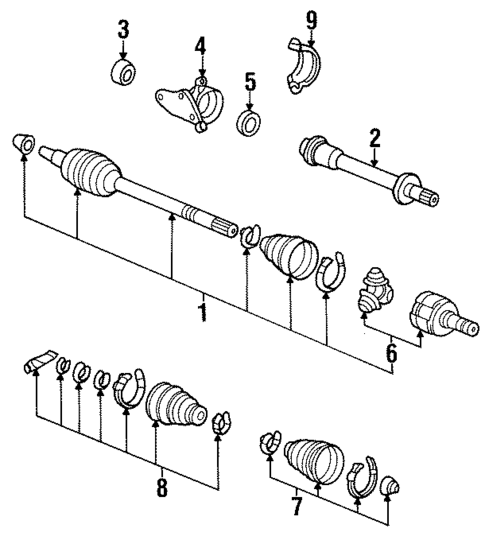 3
4
9
5
2
1
6
8
7