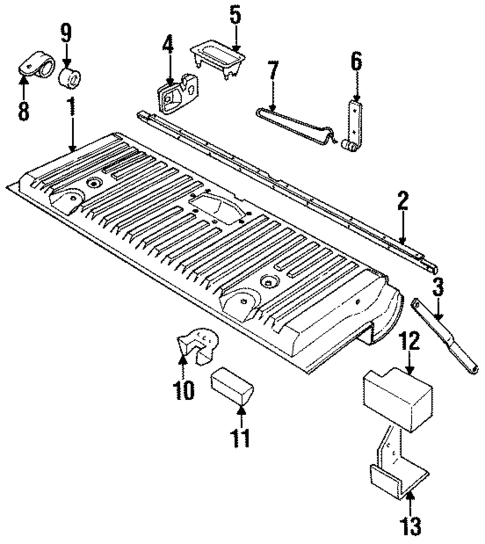 9
5
4
7
6
8
1
2
3
12
10
11
13