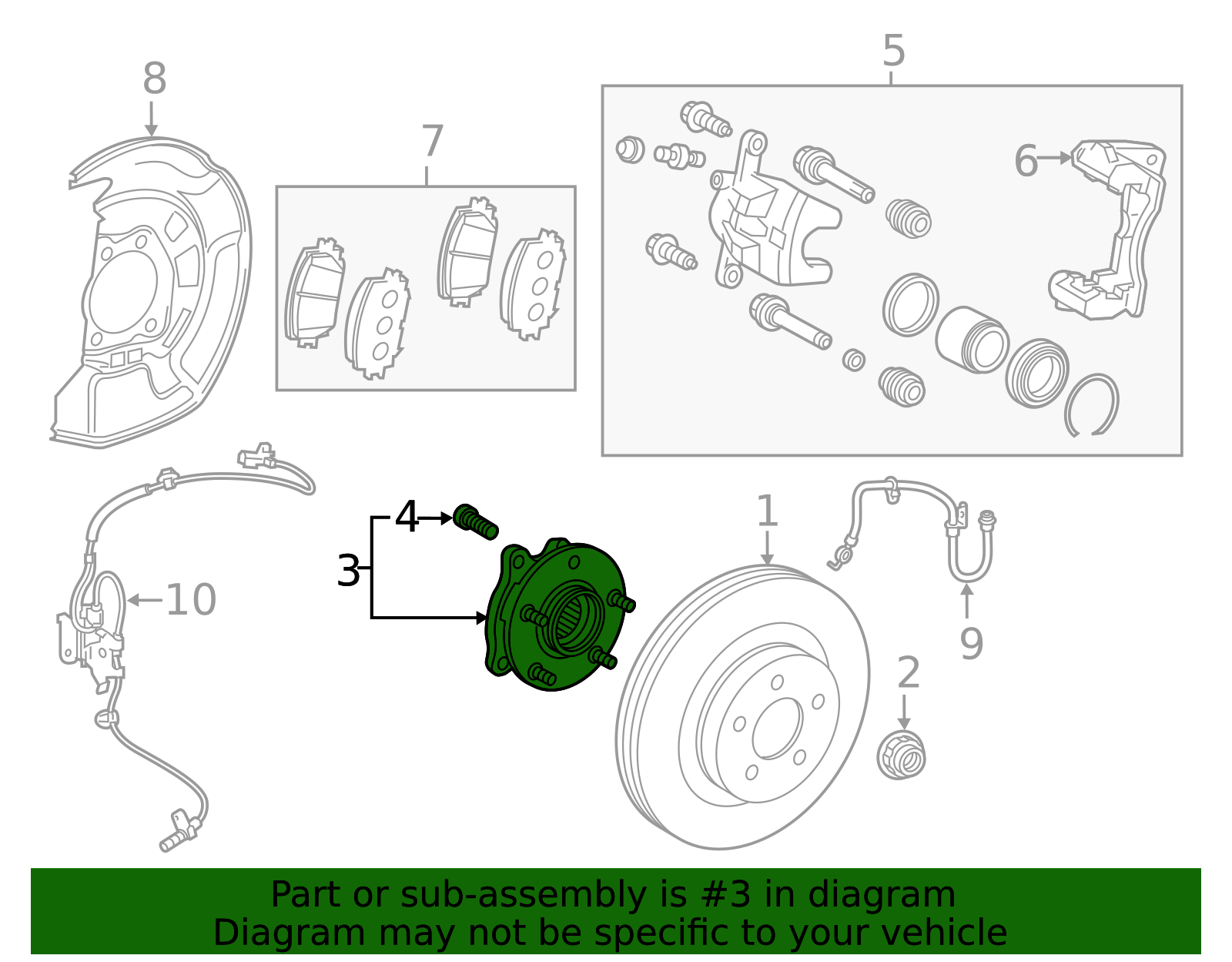 8
7
5
6
4
3
10
1
9
2

Part or sub-assembly is #3 in diagram
Diagram may not be specific to your vehicle