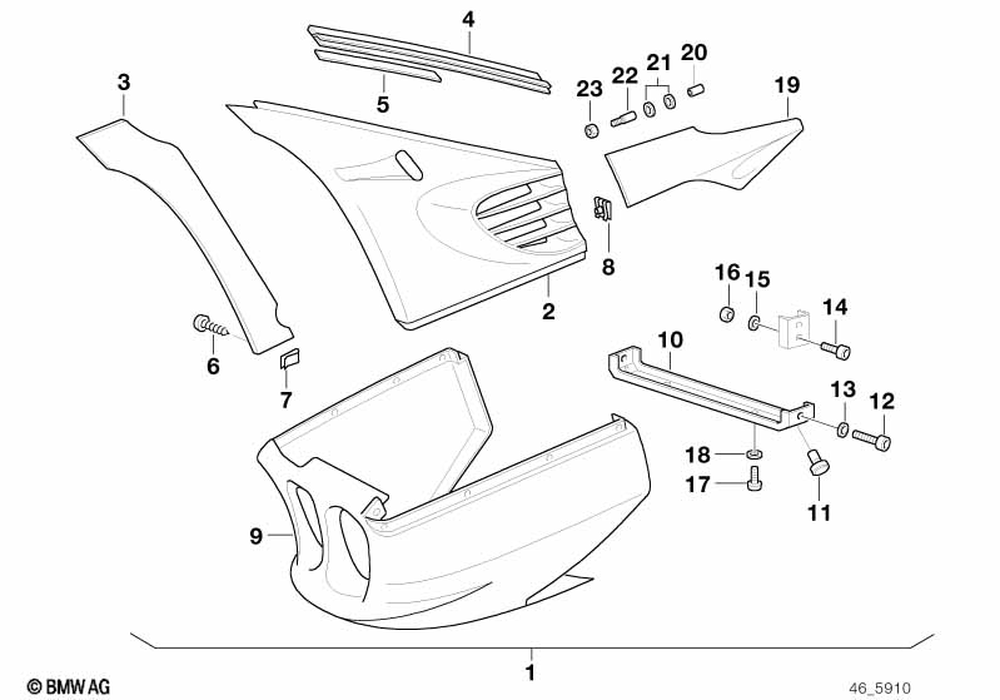 4
3
5
23
22
21
20
19
8
2
16
15
14
6
7
10
13
12
18
17
11
9
1
© BMW AG
46_5910