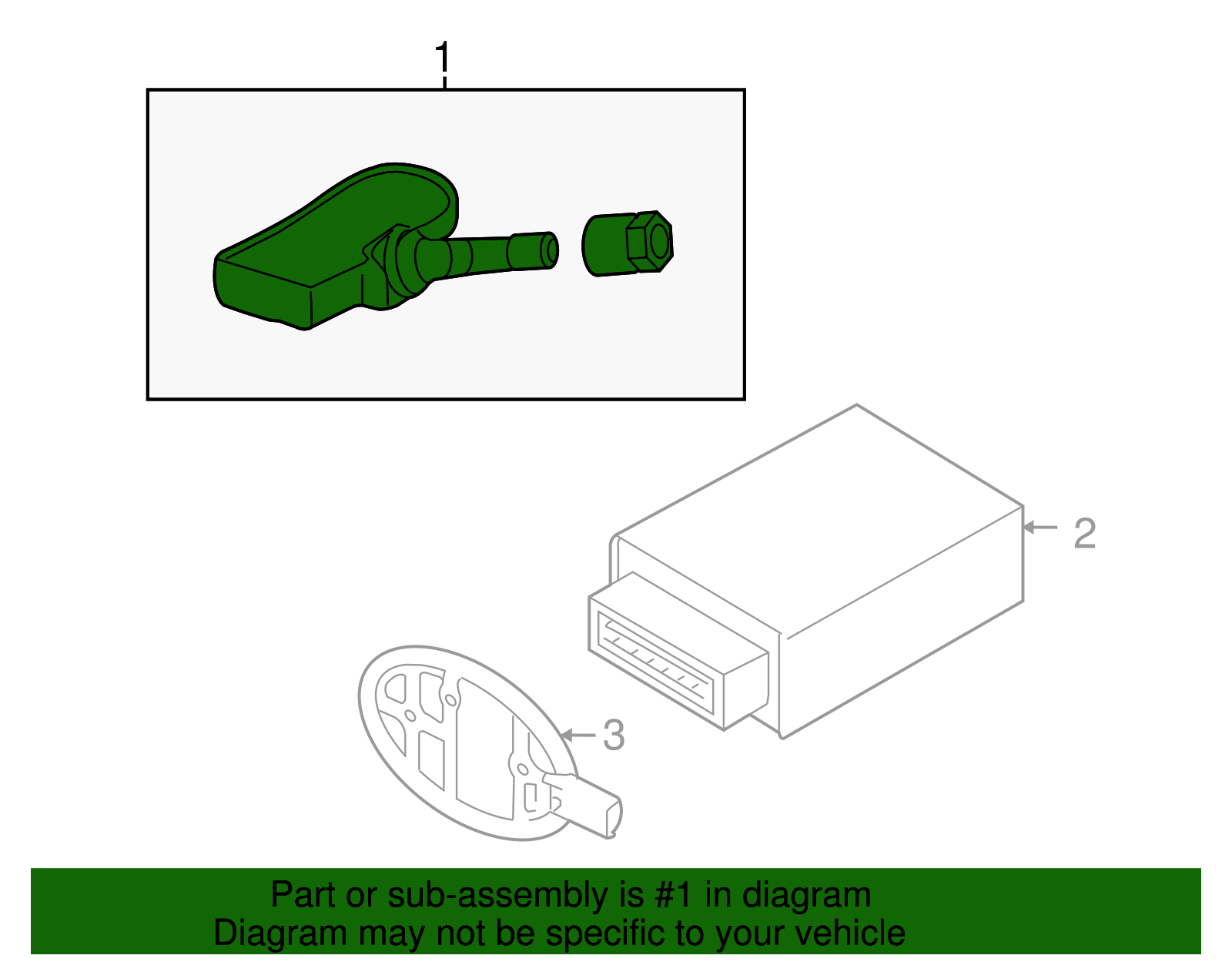 1

2

3

Part or sub-assembly is #1 in diagram
Diagram may not be specific to your vehicle