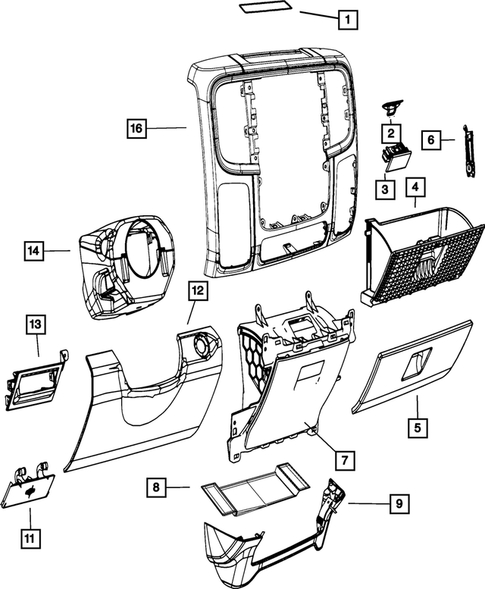 1
16
2
6
3
4
14
12
13
5
7
8
9
11