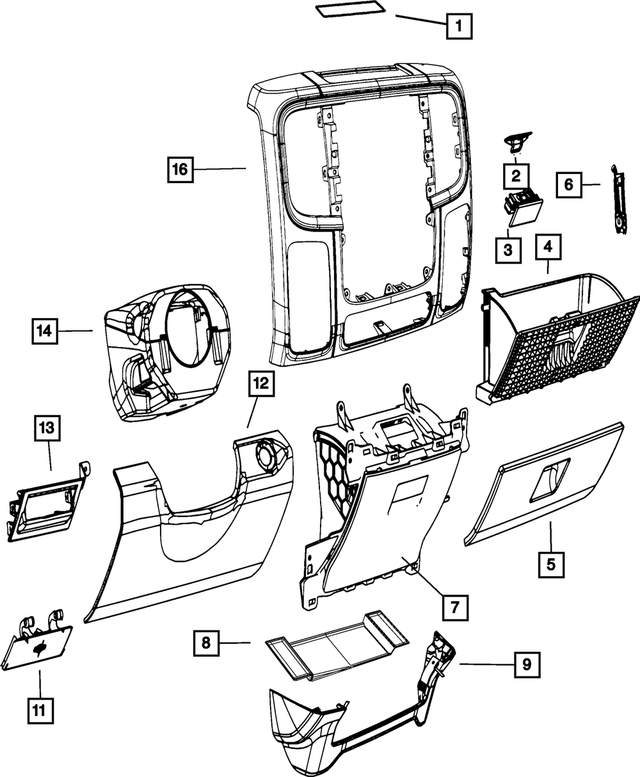 1
16
2
6
3
4
14
12
13
5
7
8
9
11