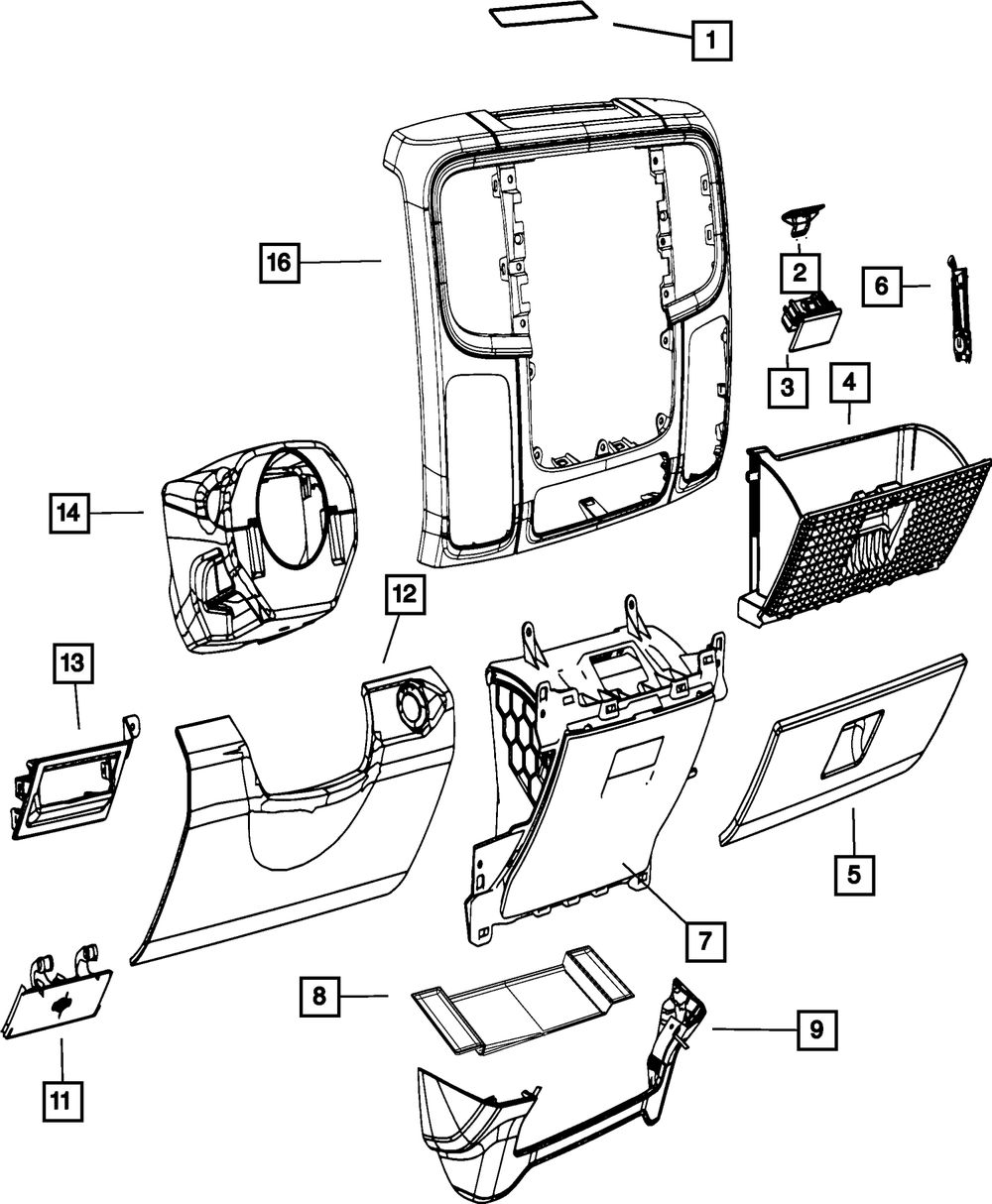 1
16
2
6
3
4
14
12
13
5
7
8
9
11