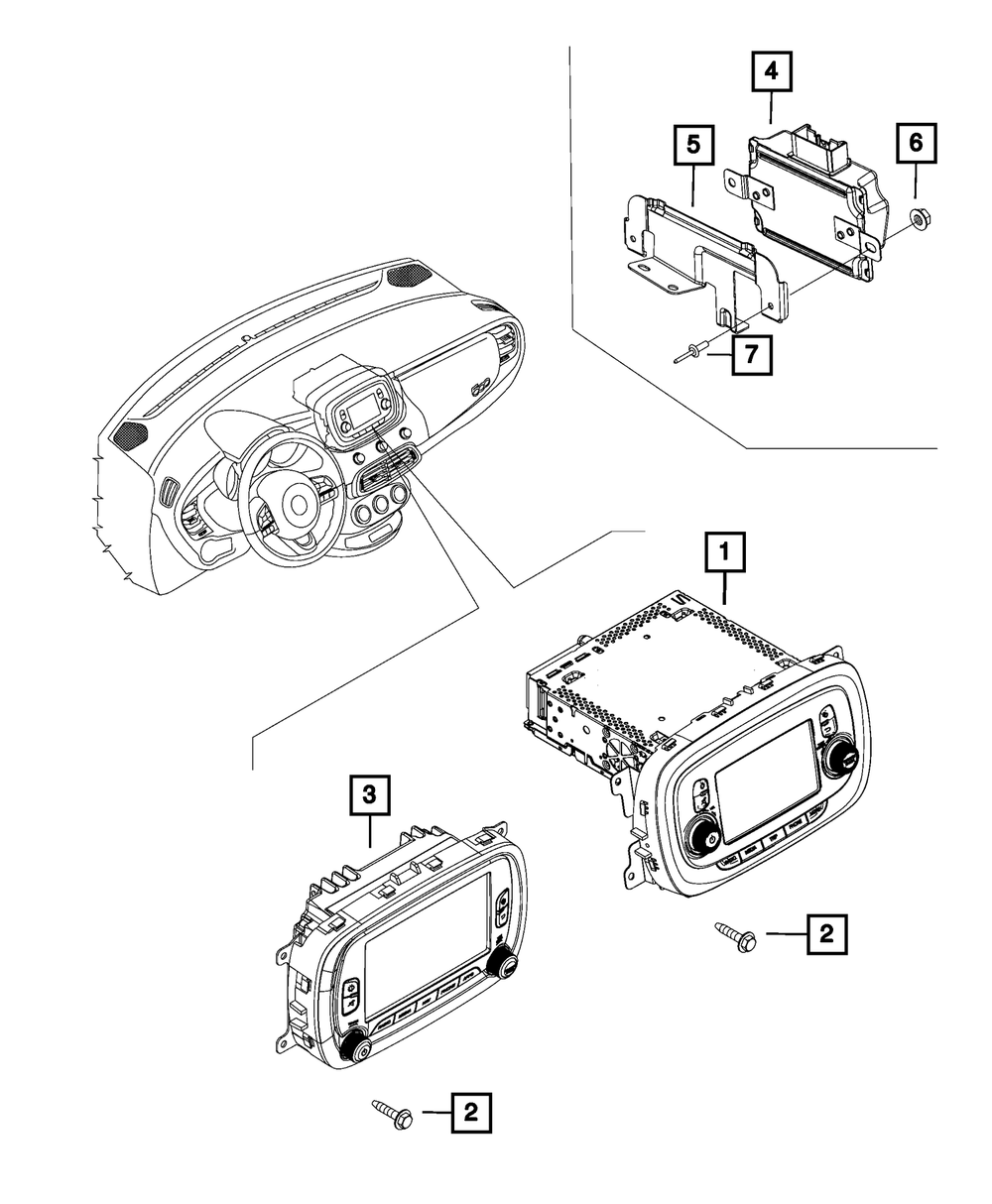 4
5
6
7
1
3
2
2