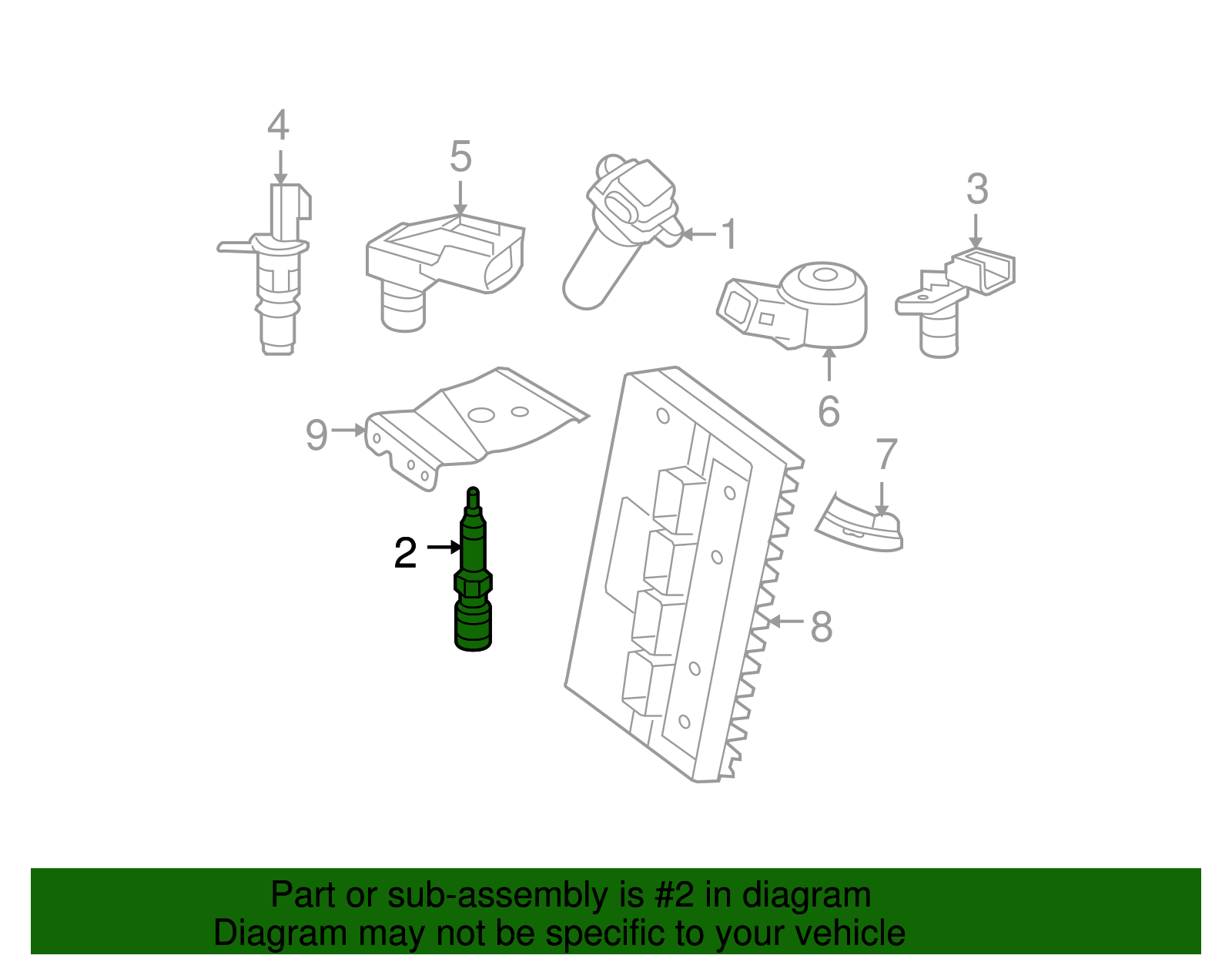 4

5

1

3

6

9

7

2

8

Part or sub-assembly is #2 in diagram
Diagram may not be specific to your vehicle