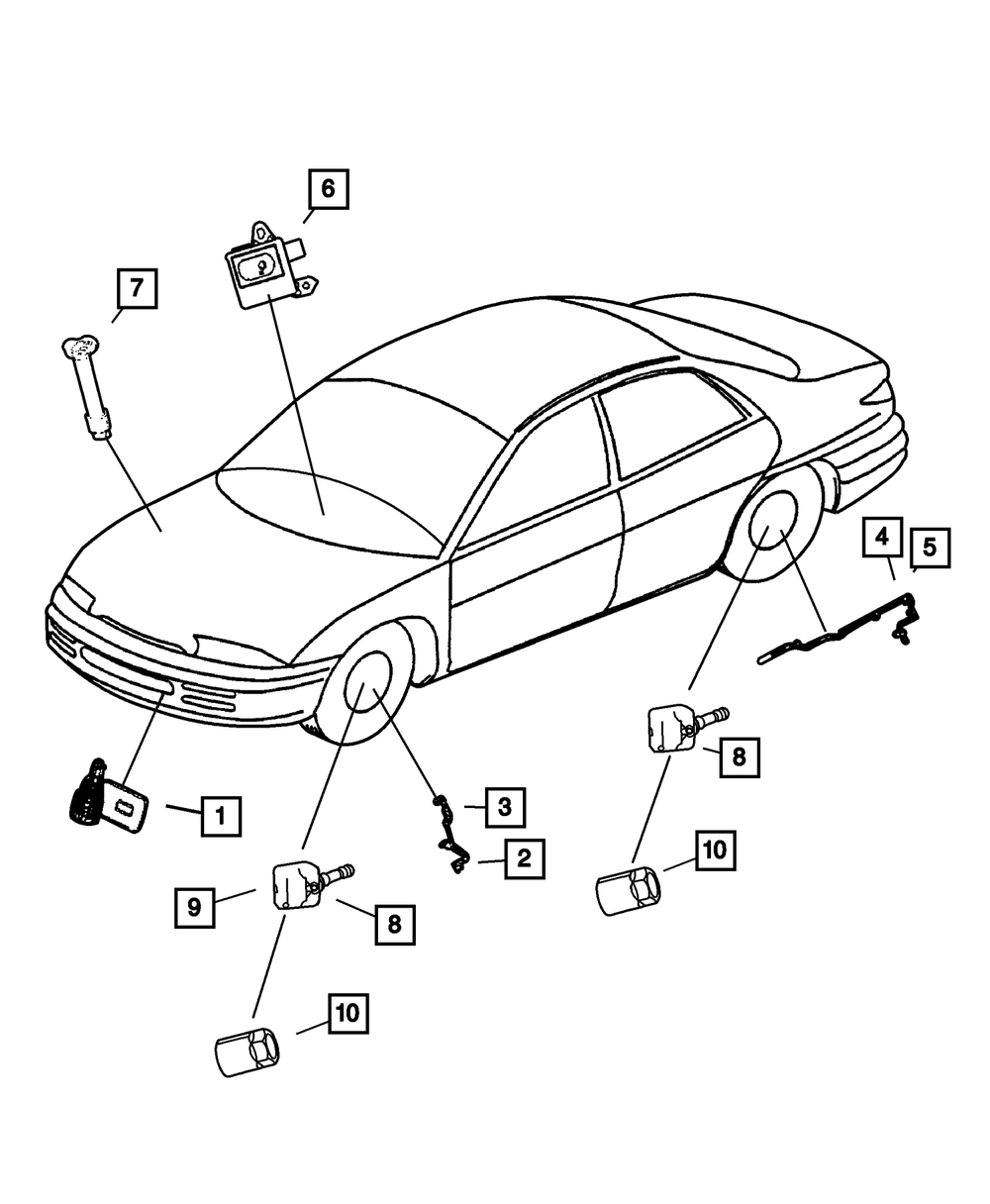 6
7
4
5
8
1
3
2
10
9
8
10