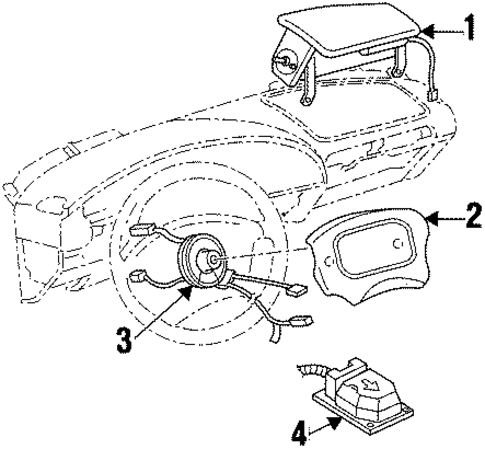 1
2
3
4