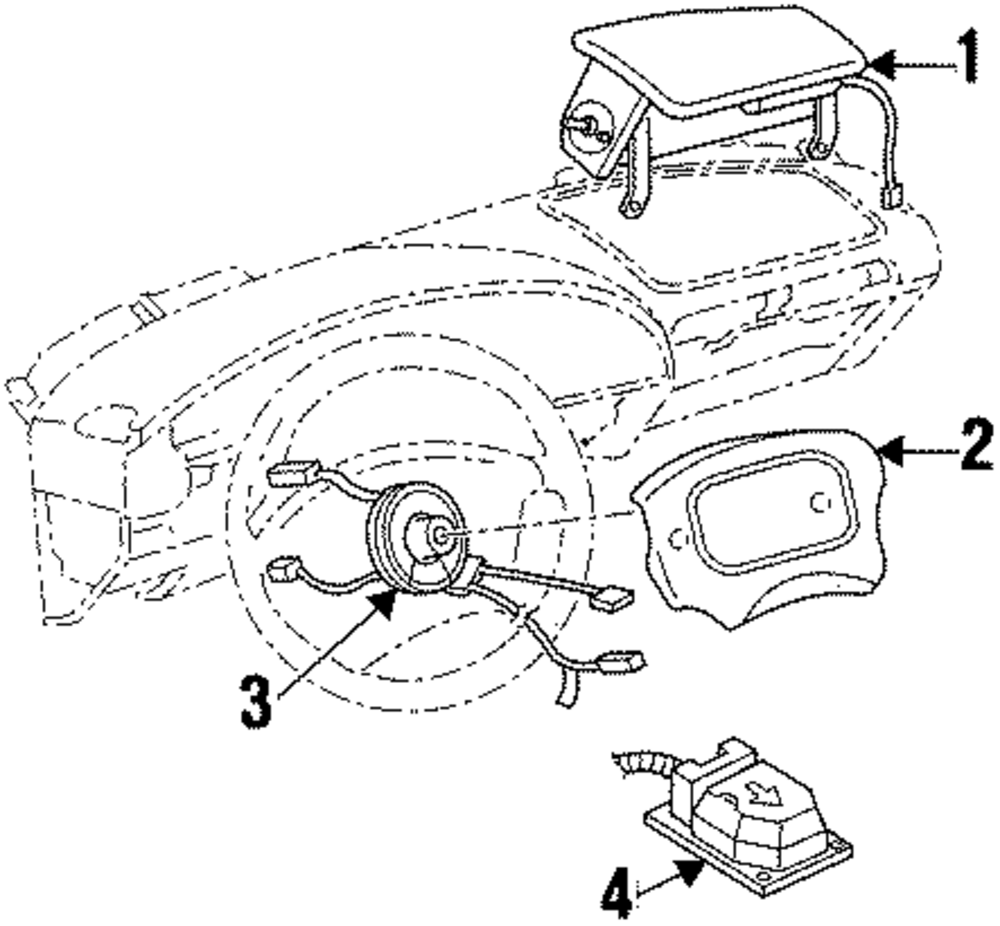 1
2
3
4