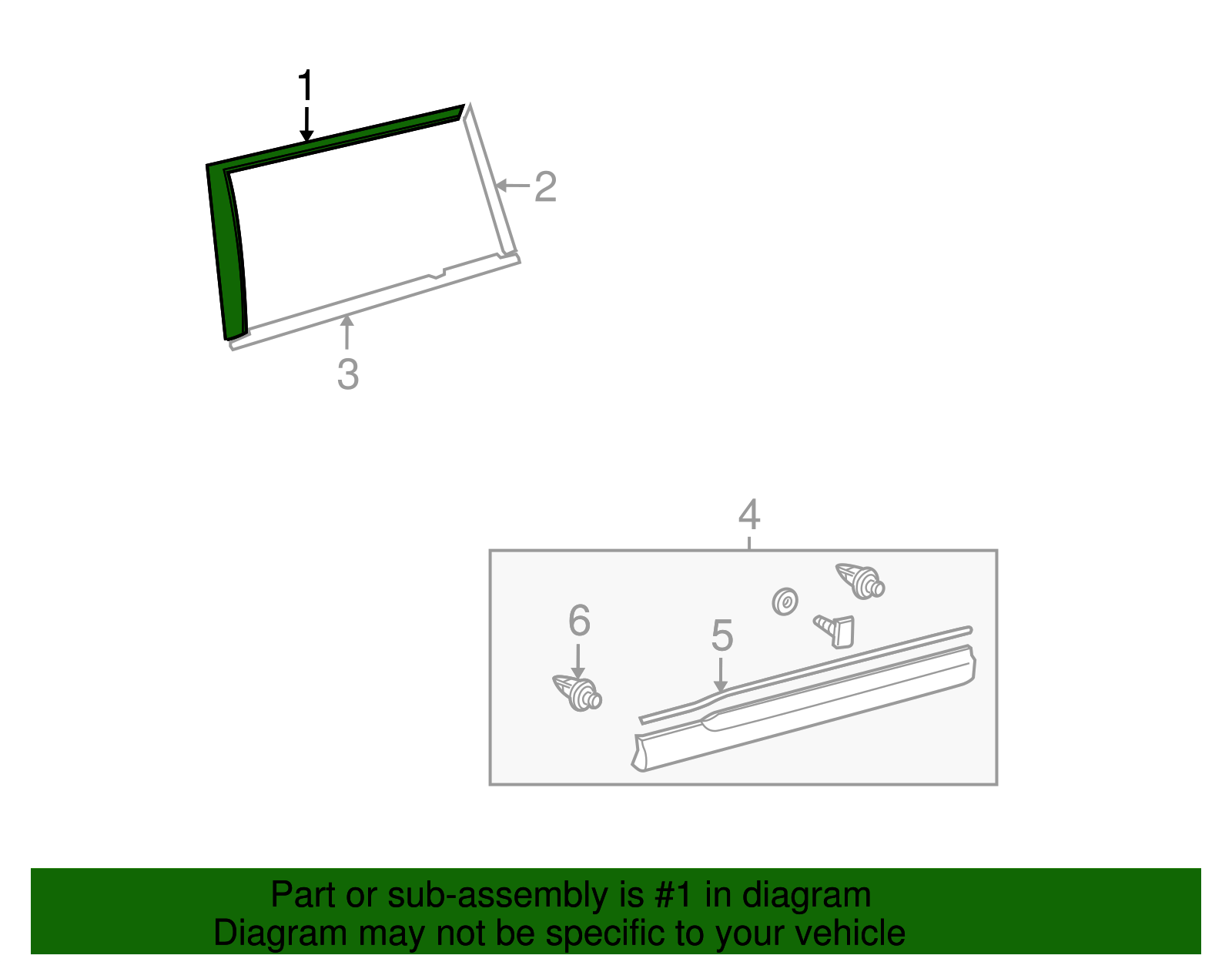 1
2
3
4
6
5

Part or sub-assembly is #1 in diagram
Diagram may not be specific to your vehicle