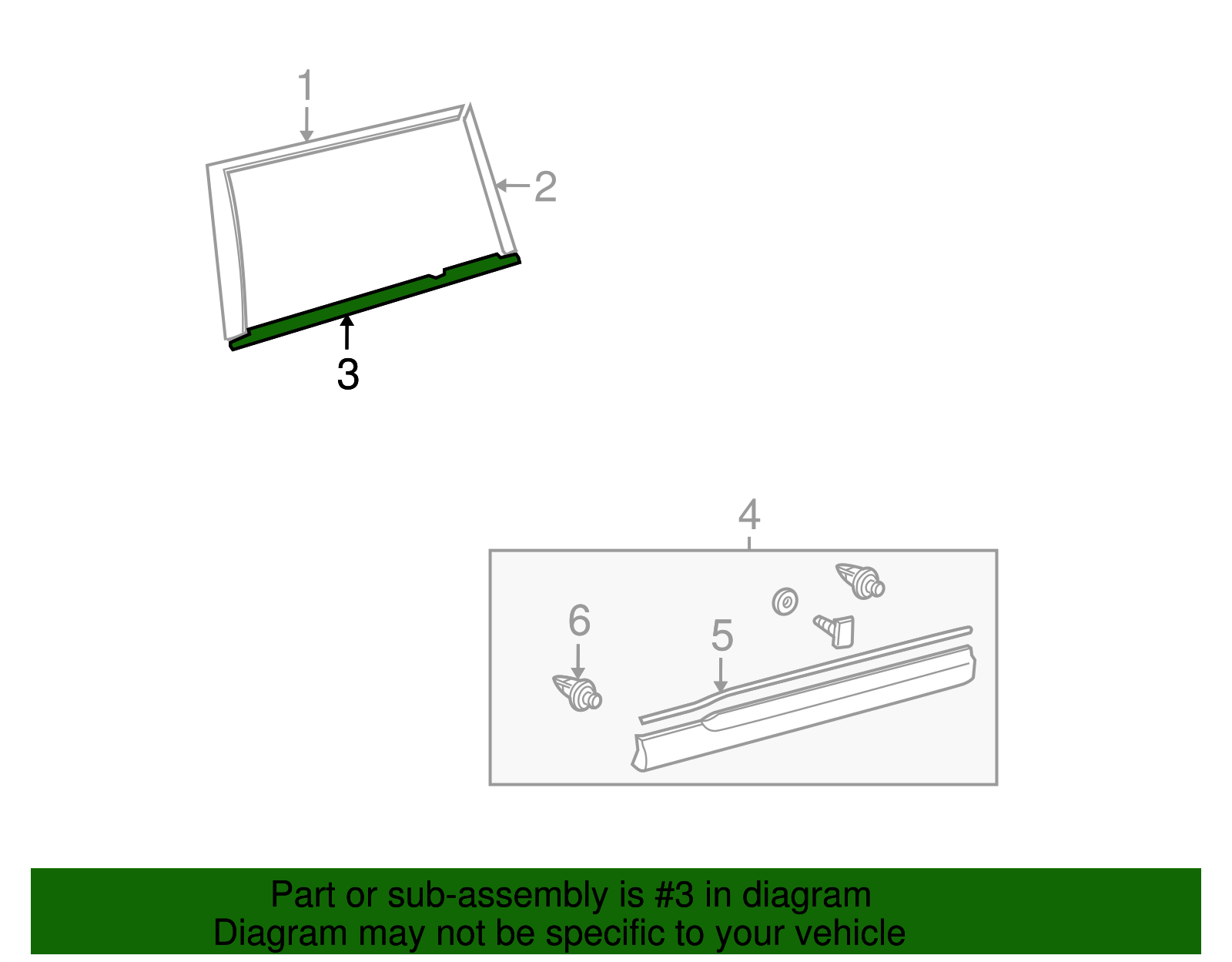 1
2
3
4
6
5

Part or sub-assembly is #3 in diagram
Diagram may not be specific to your vehicle