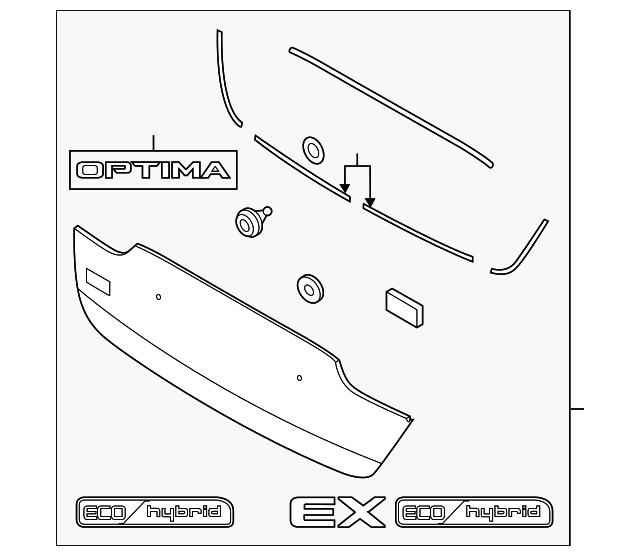 OPTIMA

ECO hybrid

EX

ECO hybrid