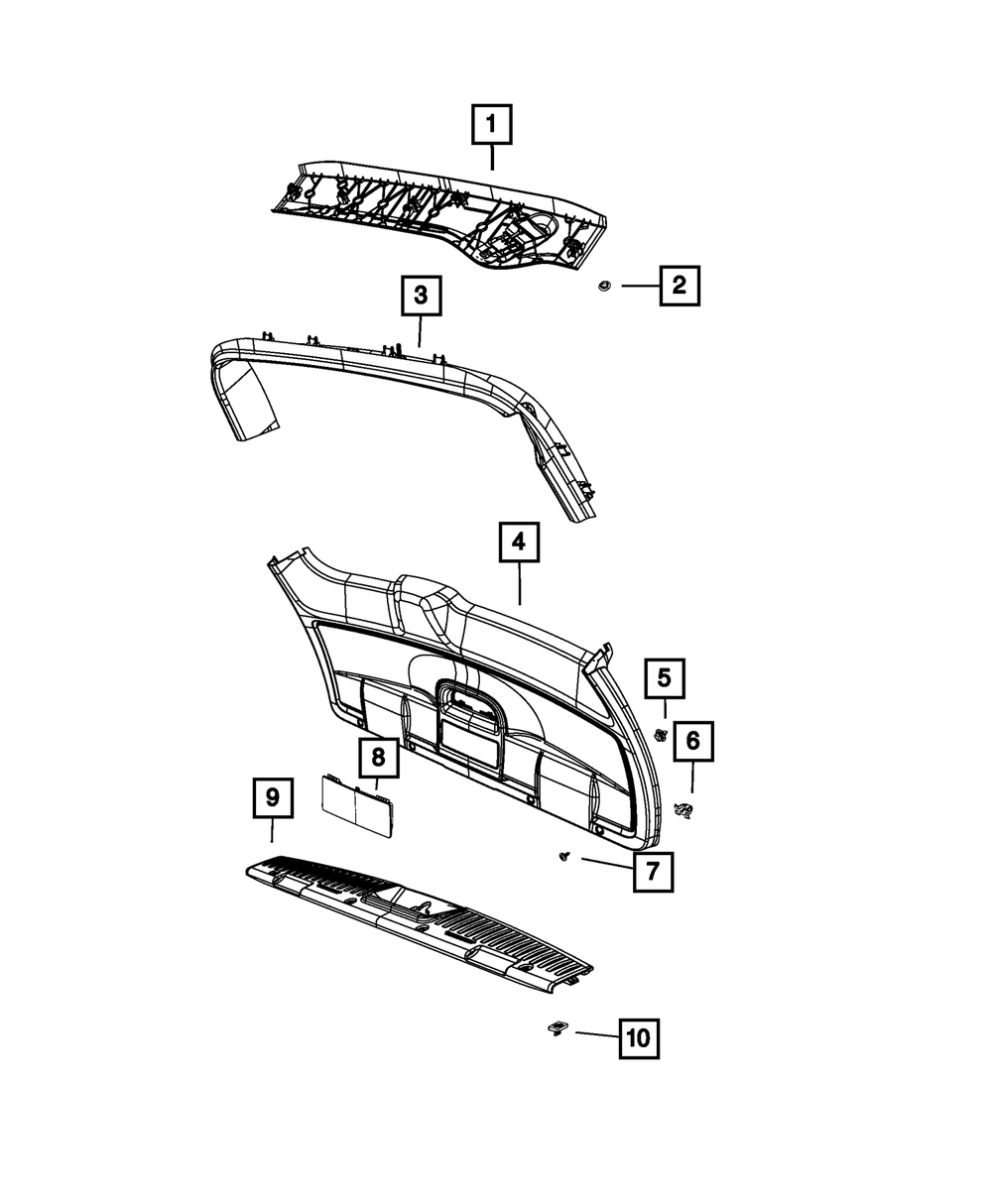 1
2
3
4
5
6
8
9
7
10