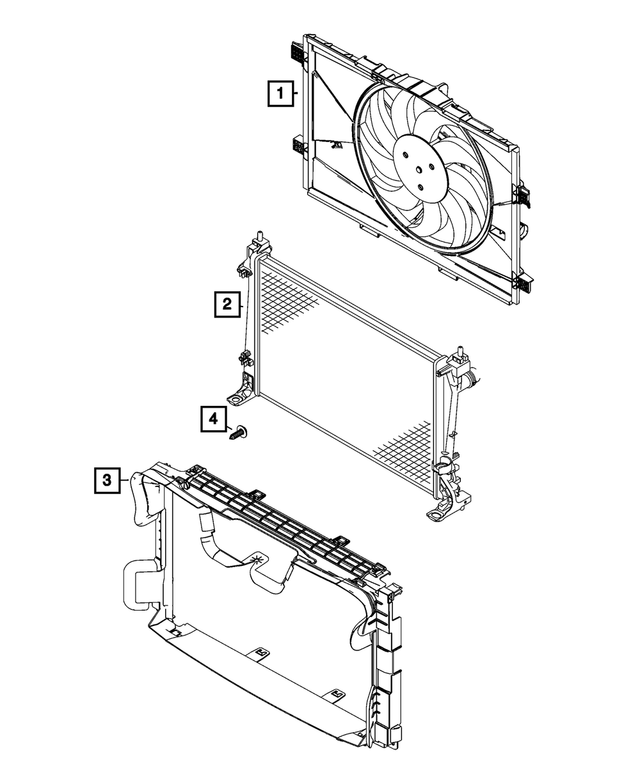 1

2

4

3