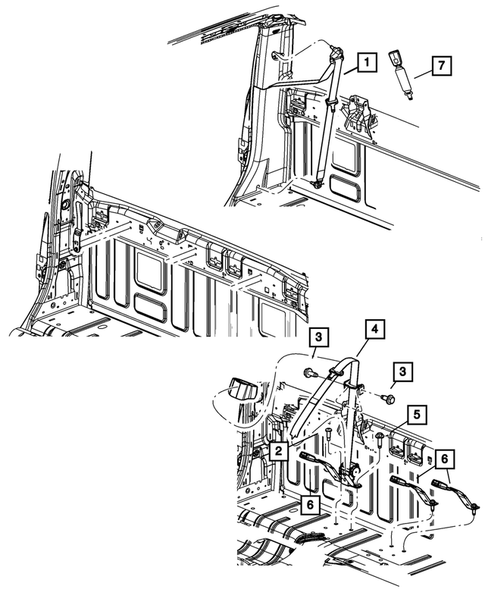 1
7
3
4
3
5
2
6
6