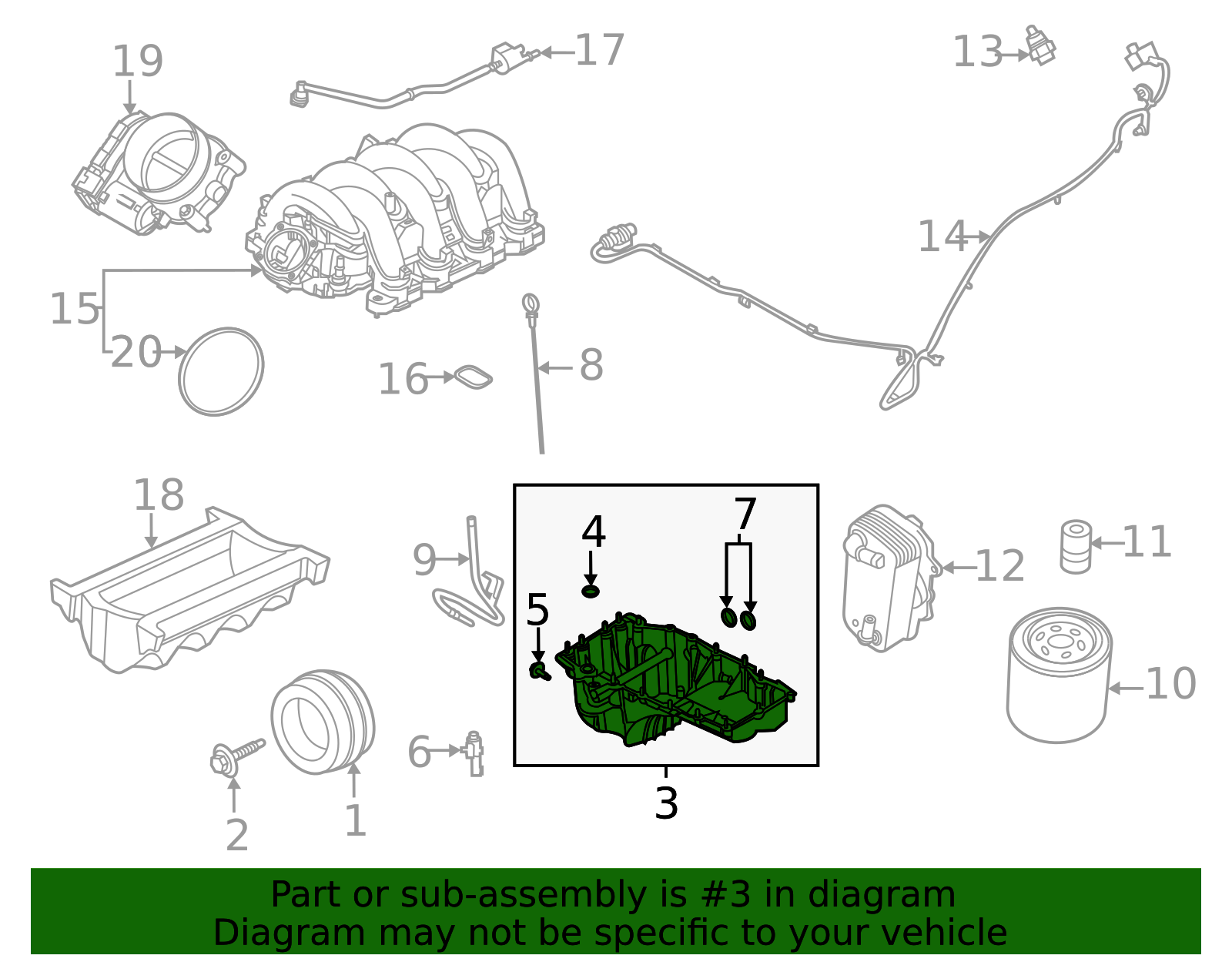 19
17
13
14
15
20
16
8
18
9
4
7
5
12
11
10
6
2
1
3

Part or sub-assembly is #3 in diagram
Diagram may not be specific to your vehicle