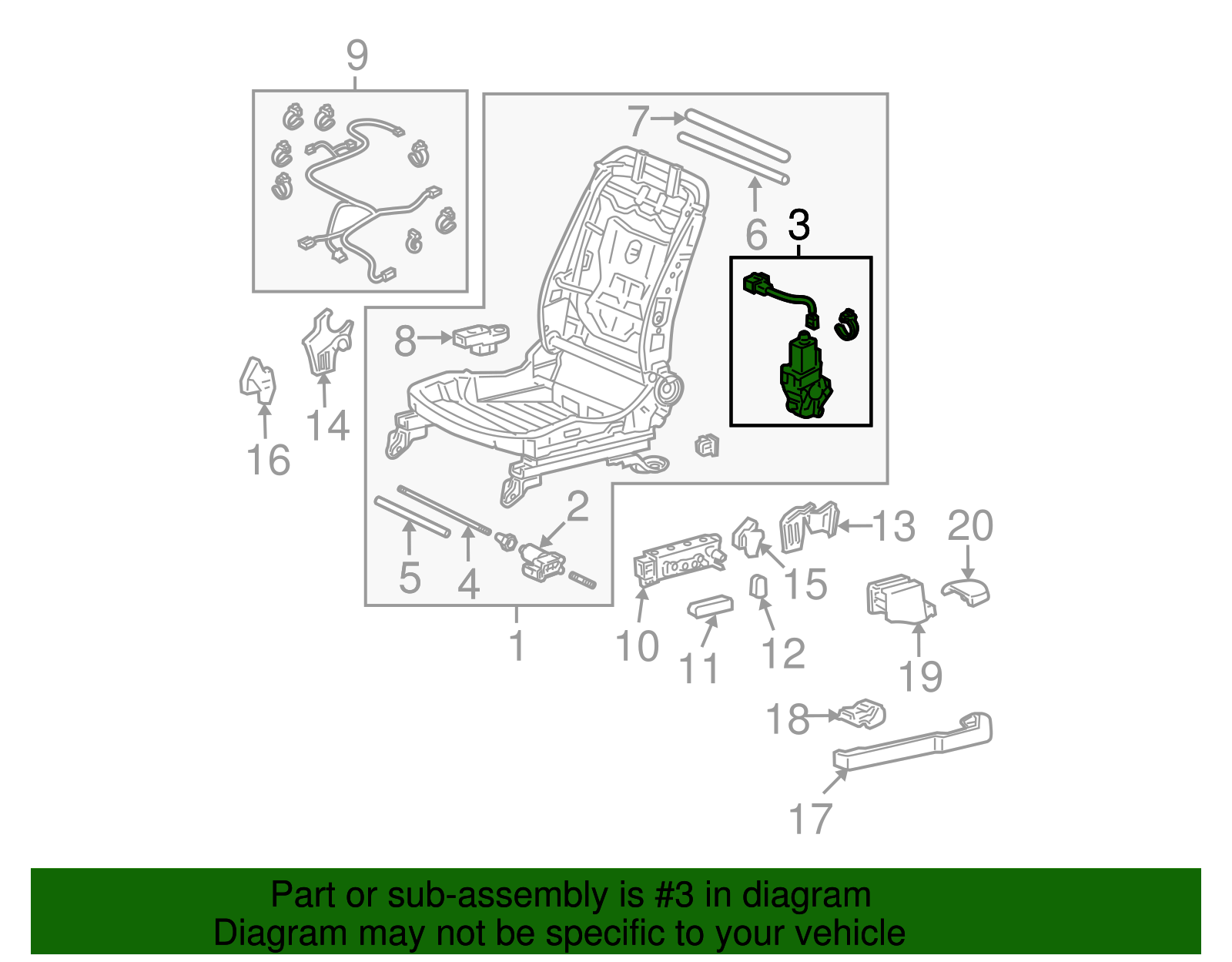 9
7
6
3
8
14
16
2
5
4
1
13
20
15
10
11
12
19
18
17

Part or sub-assembly is #3 in diagram
Diagram may not be specific to your vehicle