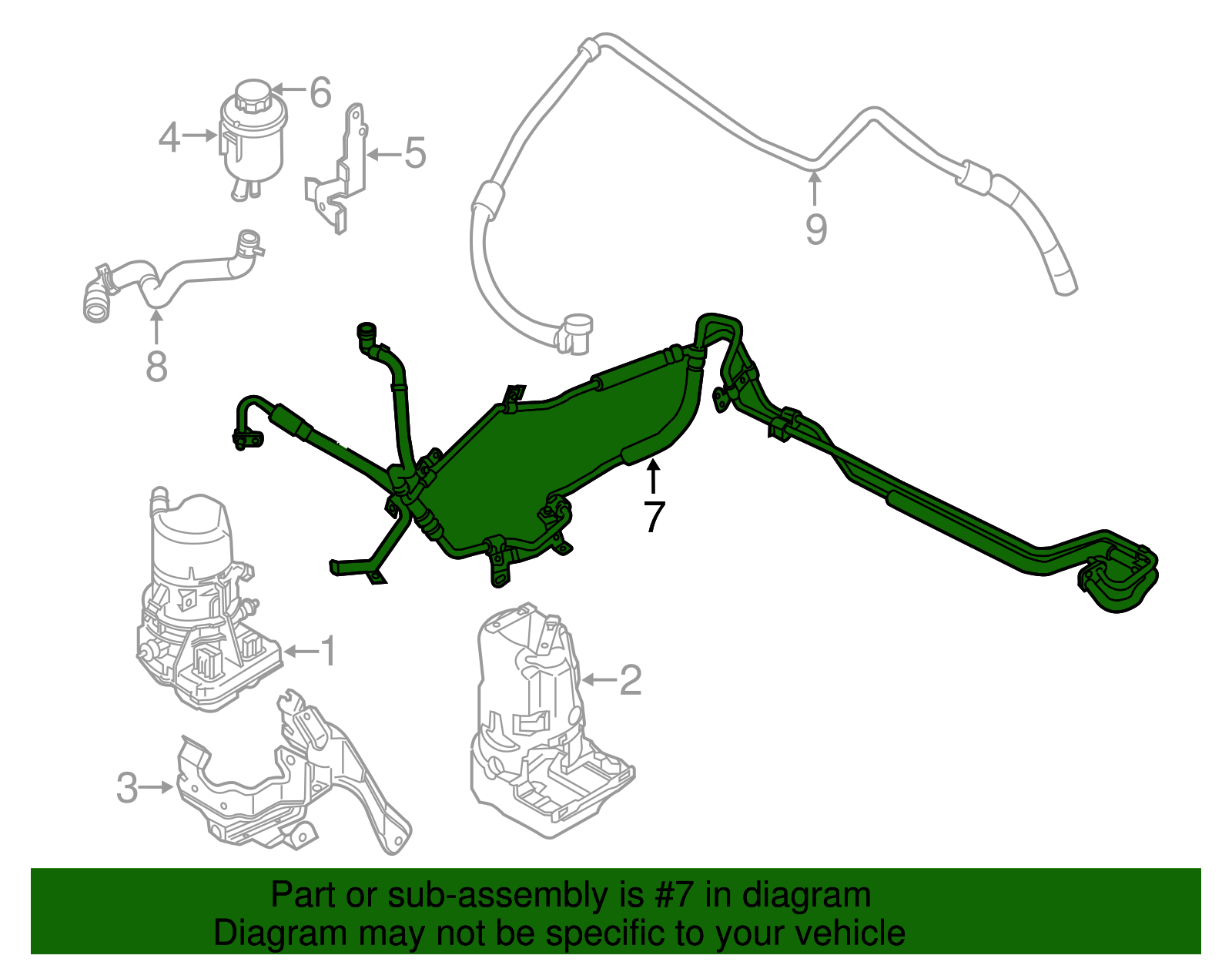 6
4
5
9
8
7
1
2
3

Part or sub-assembly is #7 in diagram
Diagram may not be specific to your vehicle