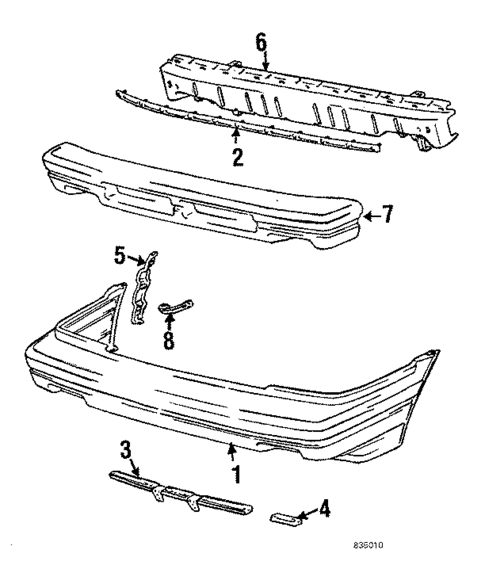 6
2
7
5
8
1
3
4
835010