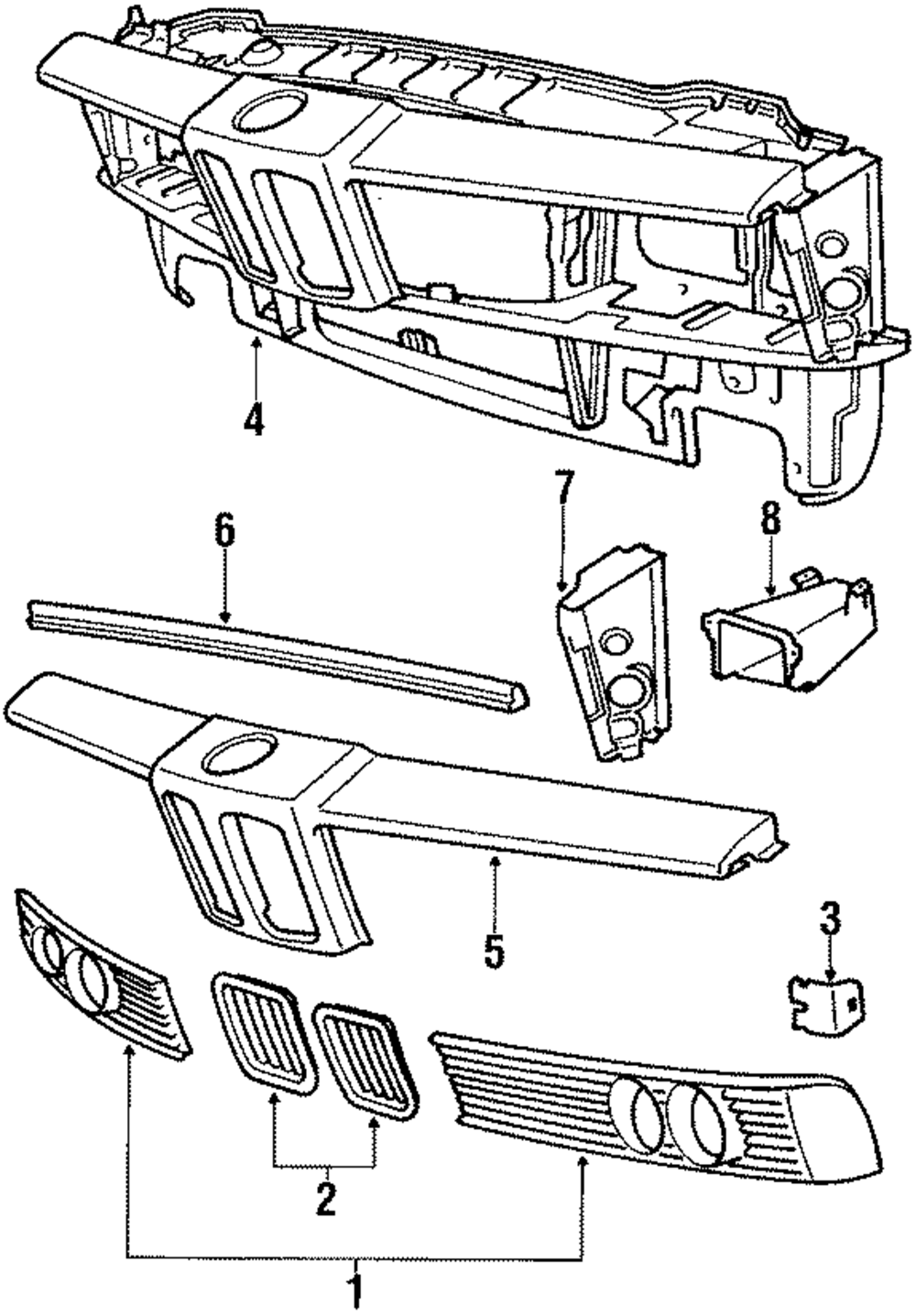 4

6

7

8

5

3

2

1