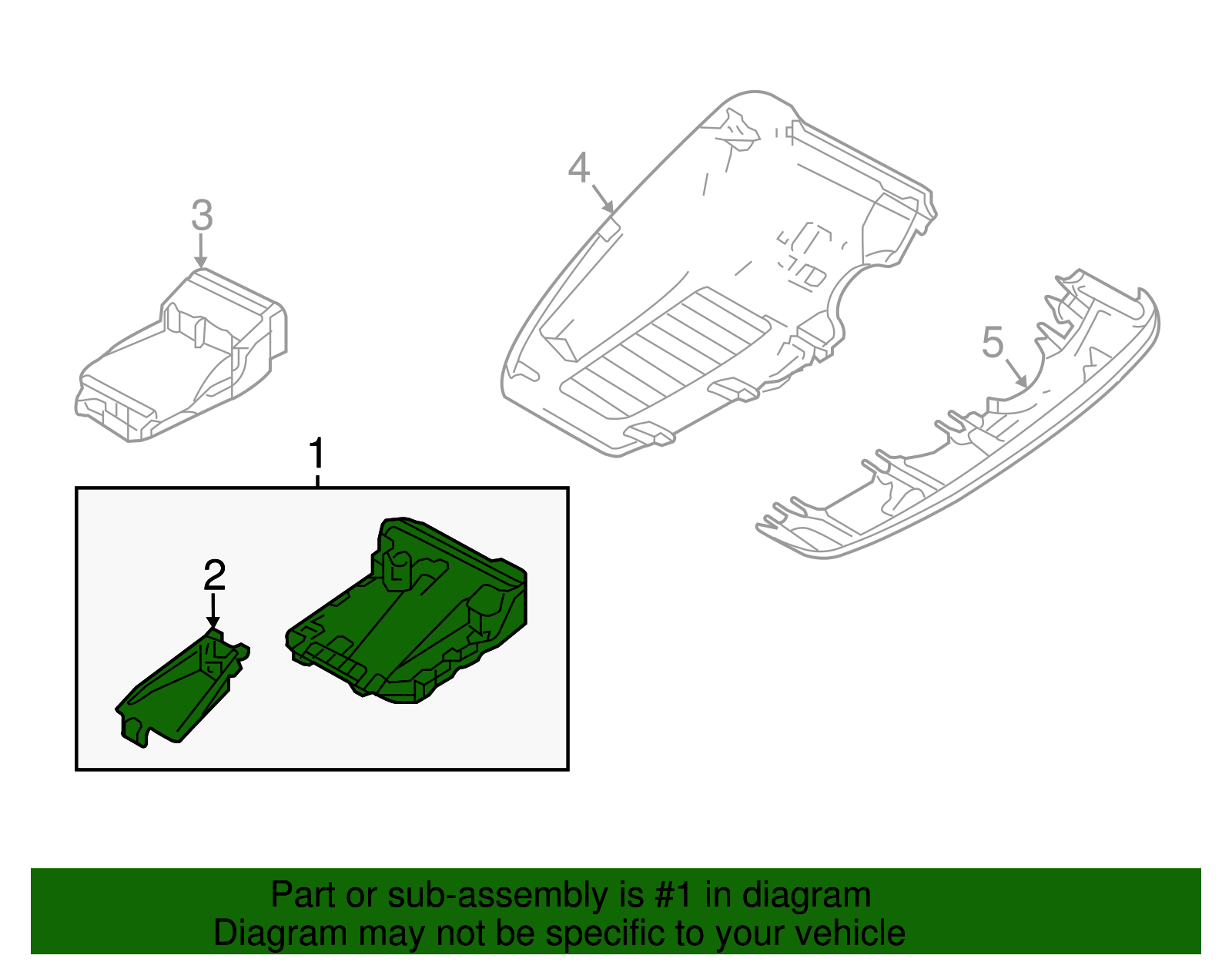 3

4

5

1

2

Part or sub-assembly is #1 in diagram
Diagram may not be specific to your vehicle