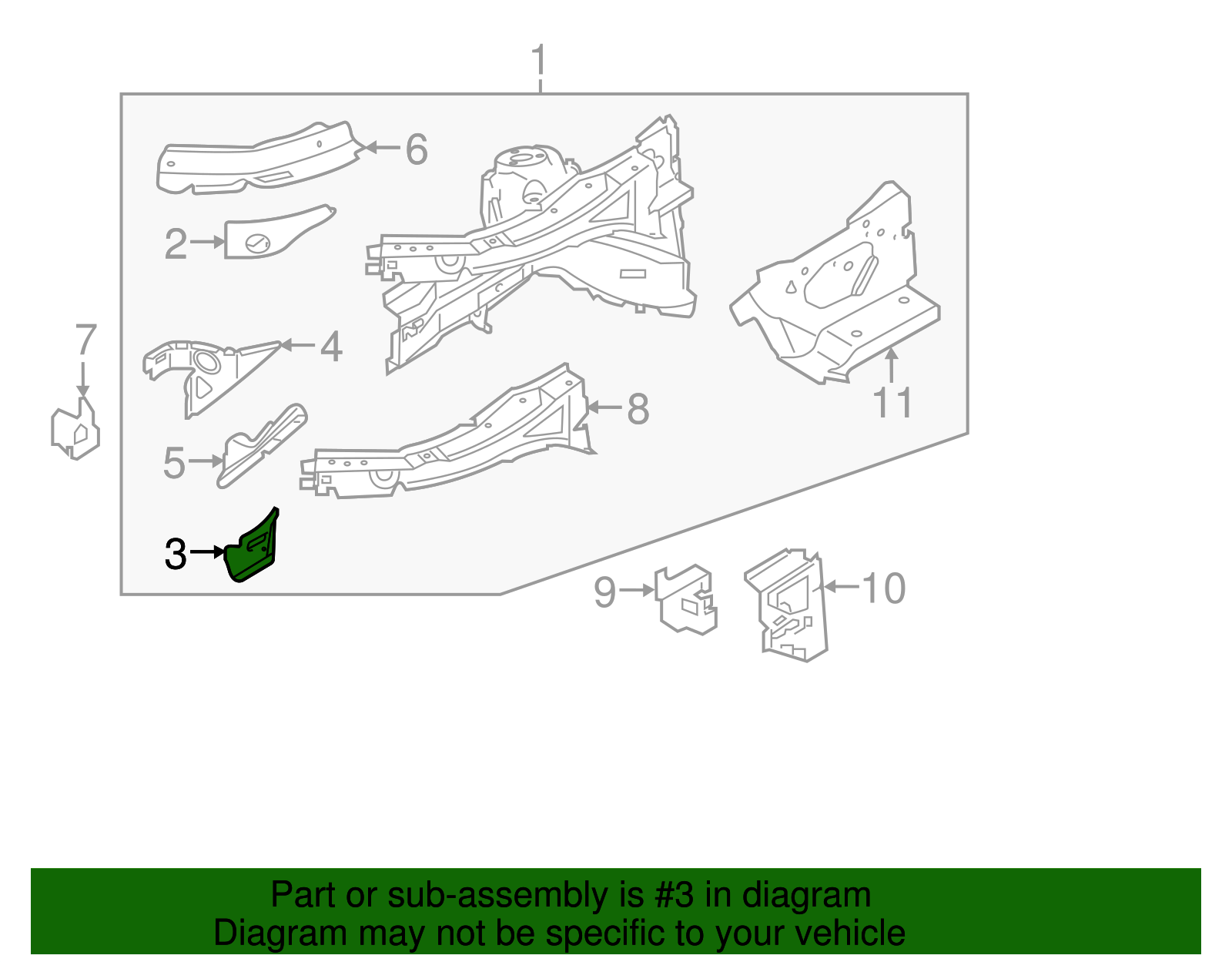 1
6
2
7
4
5
8
11
3
9
10

Part or sub-assembly is #3 in diagram
Diagram may not be specific to your vehicle