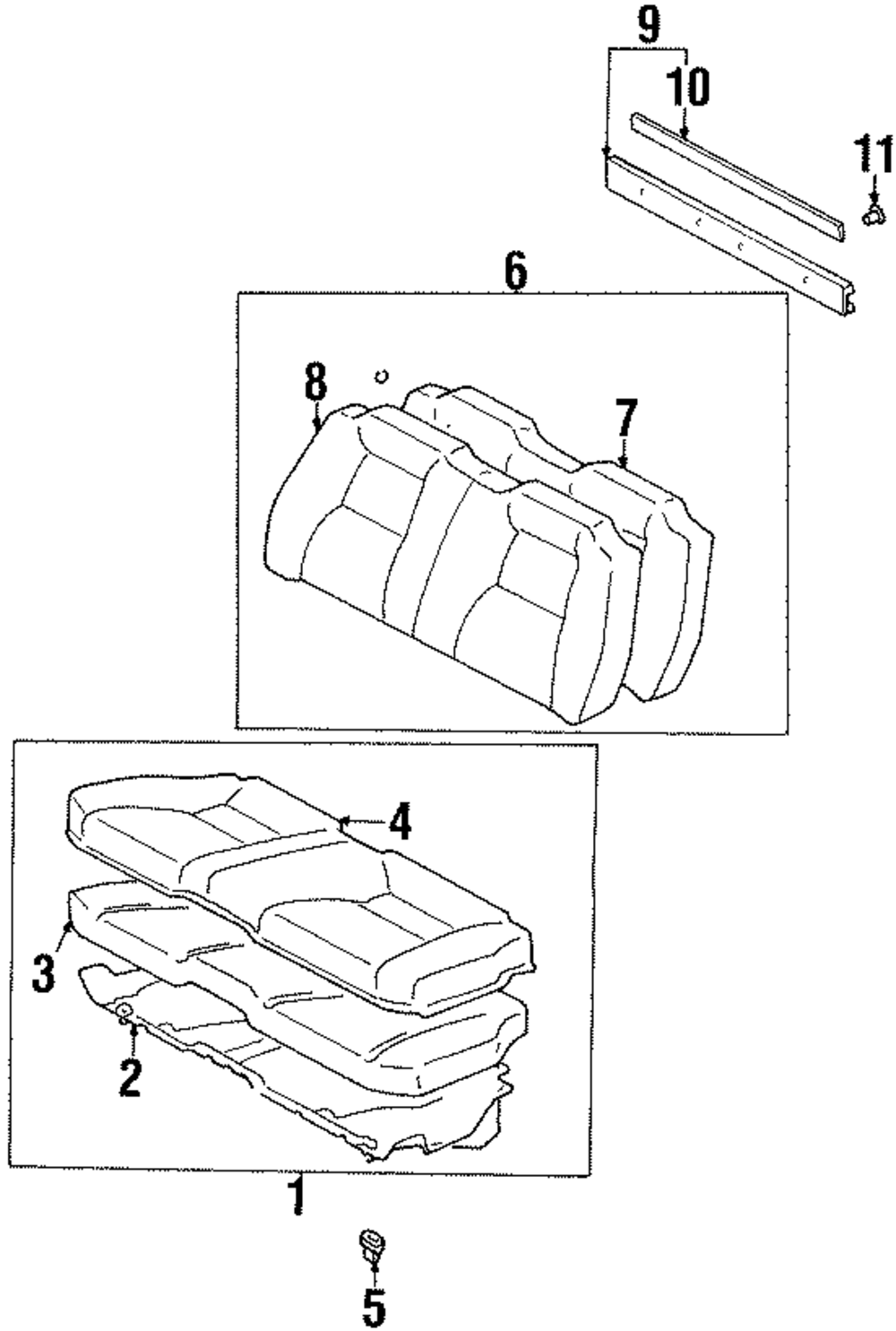 9
10
11
6
8
7
4
3
2
1
5