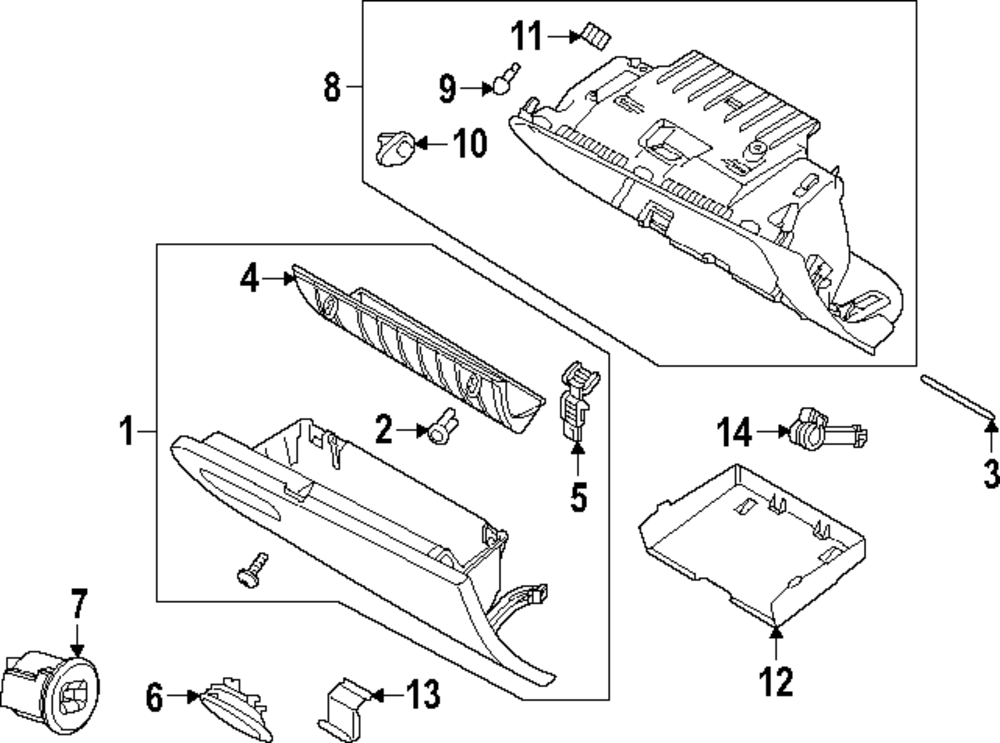 11
8
9
10
4
1
2
5
14
3
7
6
13
12