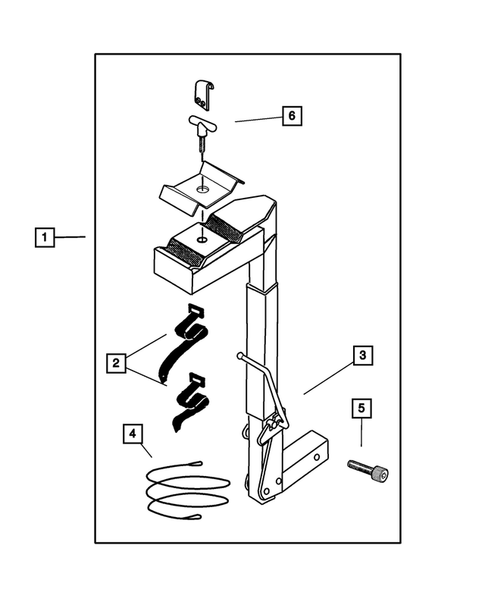 6

1

2

3

5

4