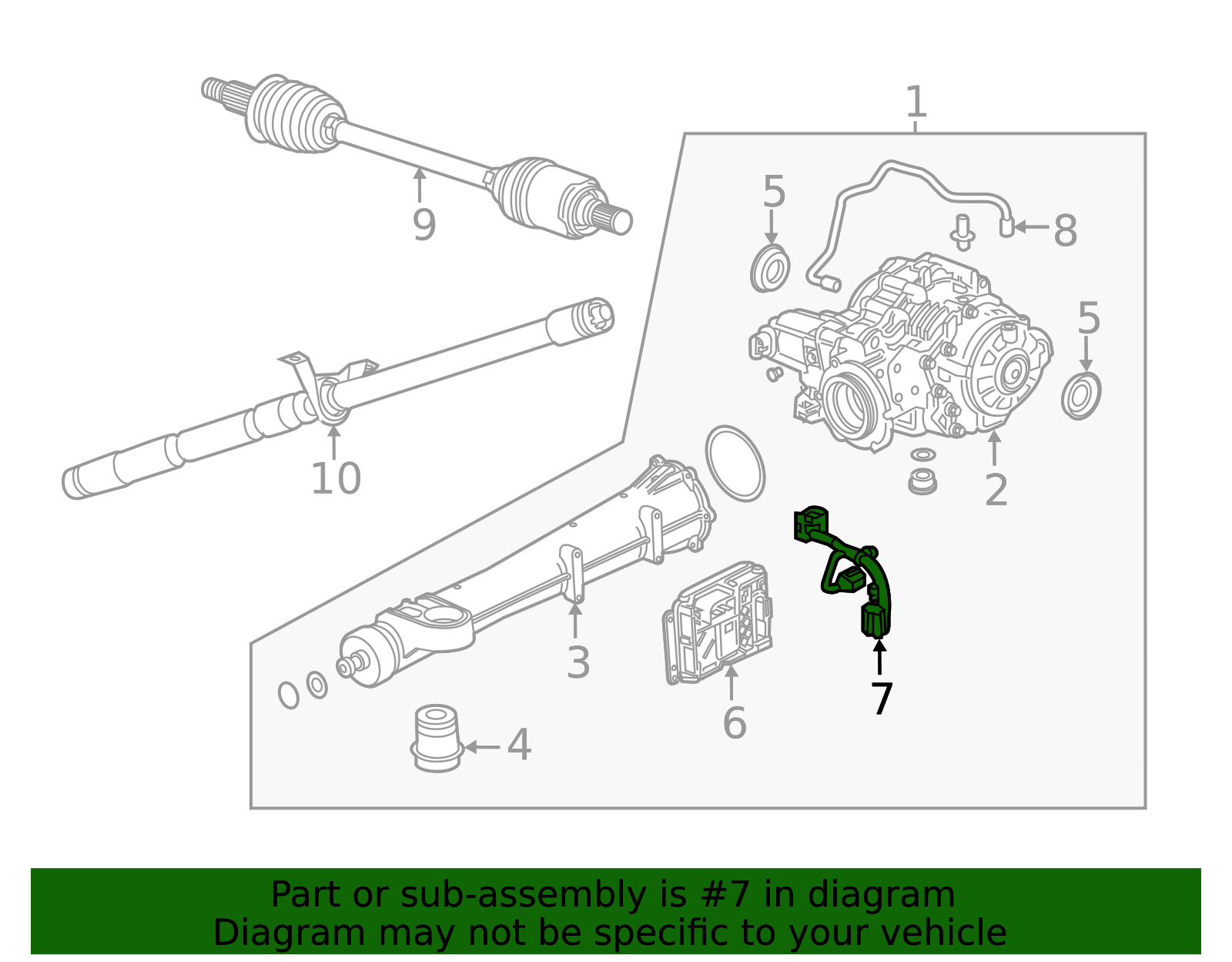 1
9
5
8
5
10
2
3
6
7
4

Part or sub-assembly is #7 in diagram
Diagram may not be specific to your vehicle