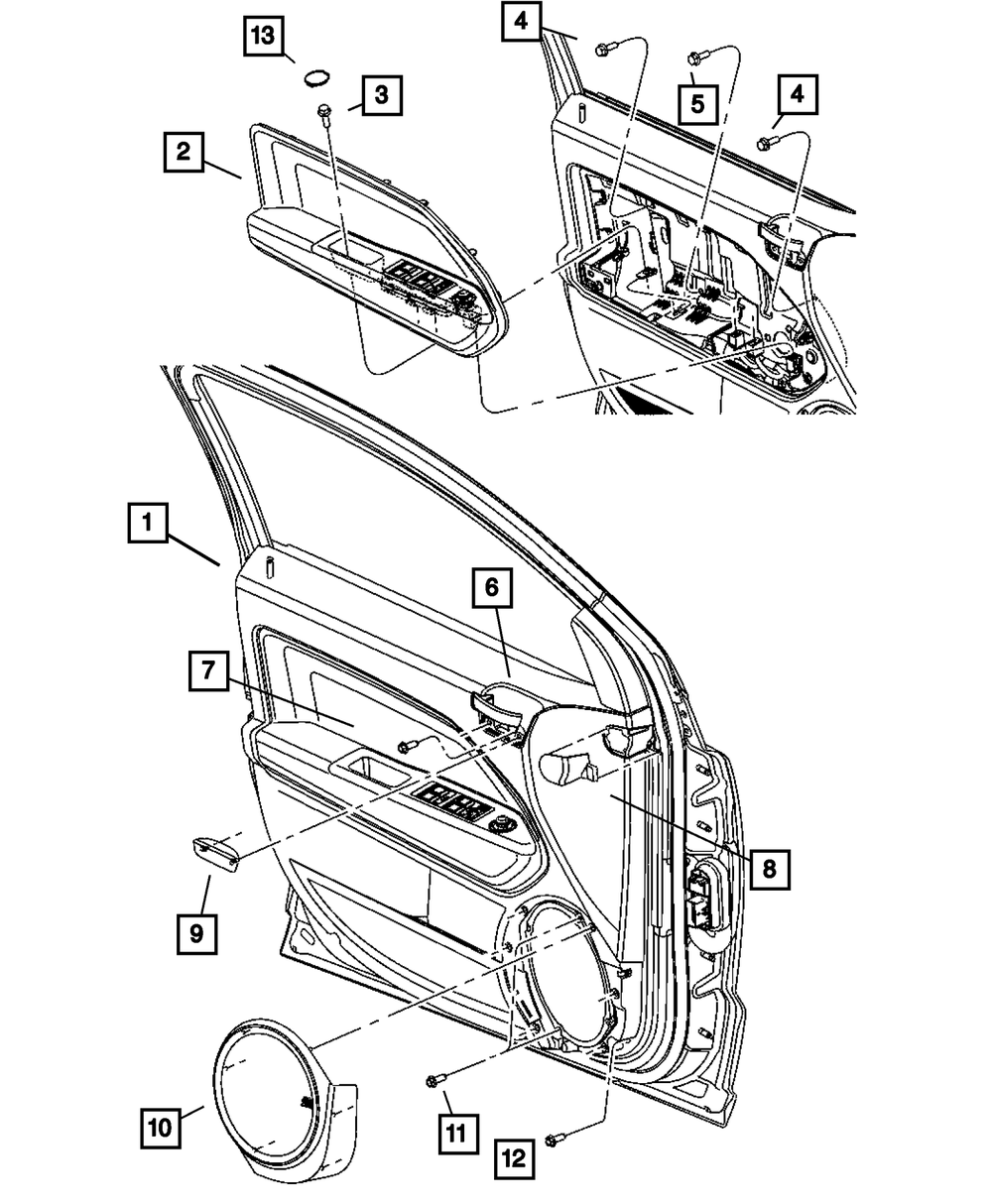 13
3
2
4
5
4
1
6
7
8
9
10
11
12