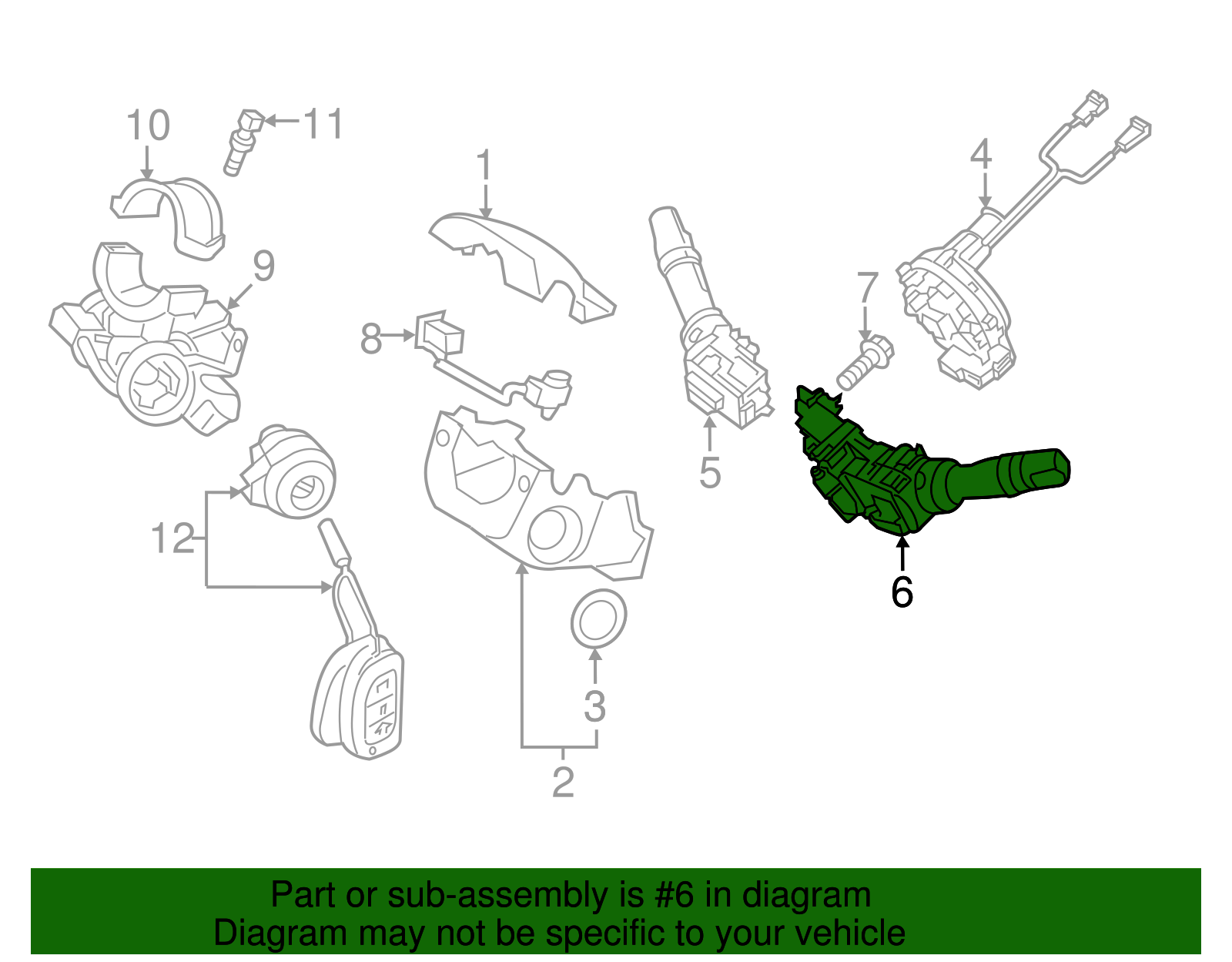 10
11
1
4
9
7
8
5
6
12
3
2

Part or sub-assembly is #6 in diagram
Diagram may not be specific to your vehicle