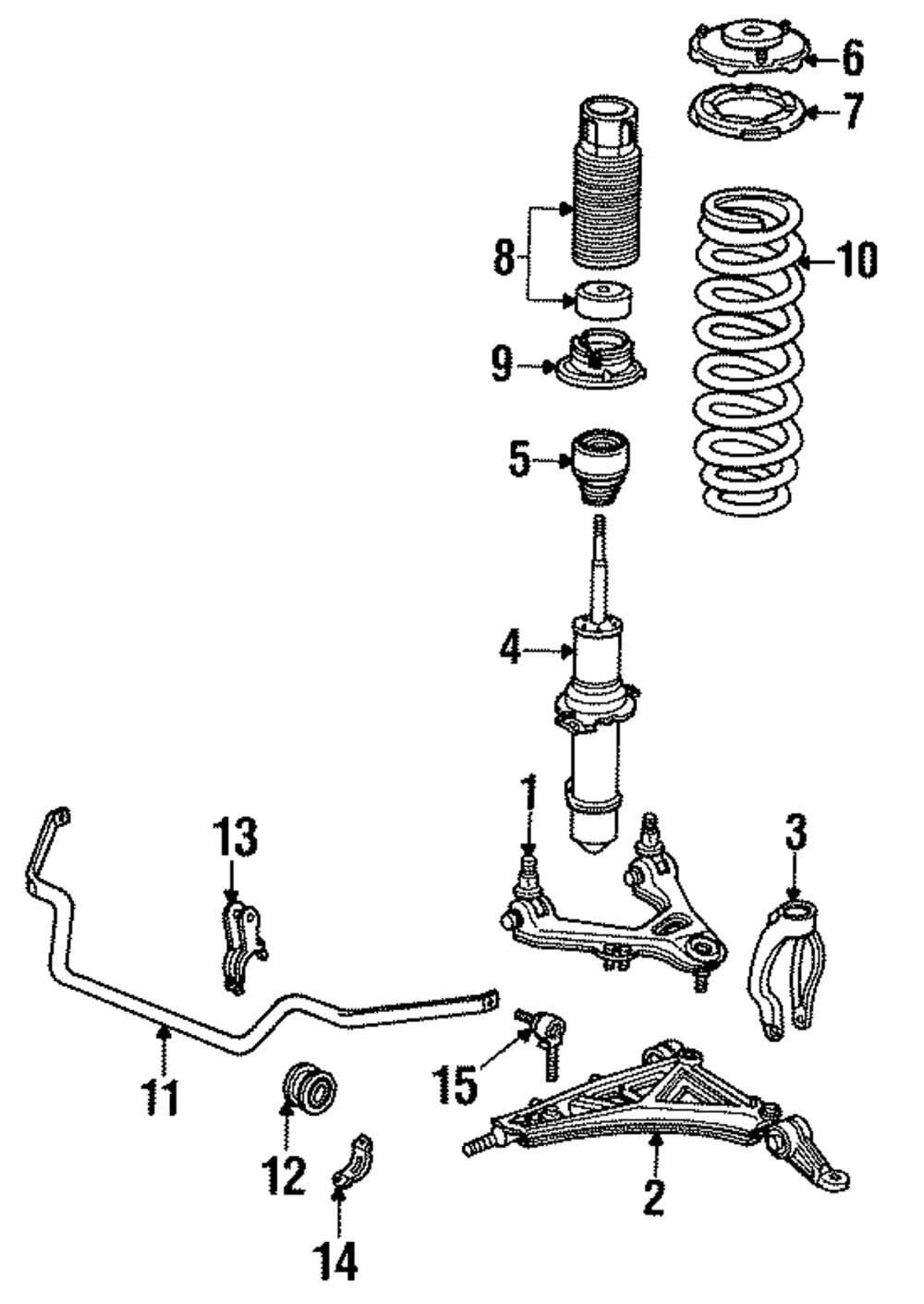 6
7
8
10
9
5
4
1
13
3
11
15
12
2
14