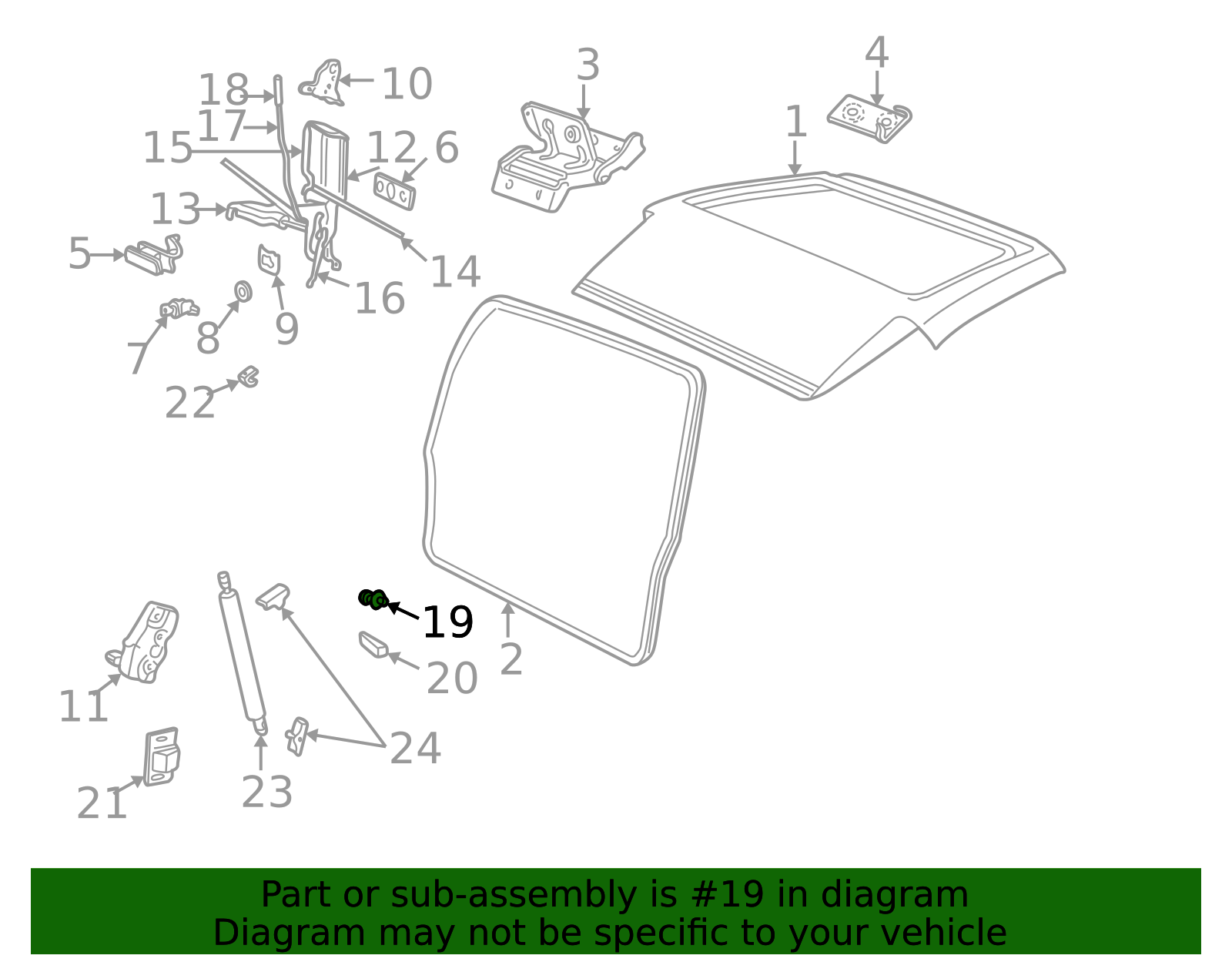 18
10
3
4
17
15
12
6
1
13
5
14
16
9
8
7
22
19
2
20
11
24
21
23

Part or sub-assembly is #19 in diagram
Diagram may not be specific to your vehicle