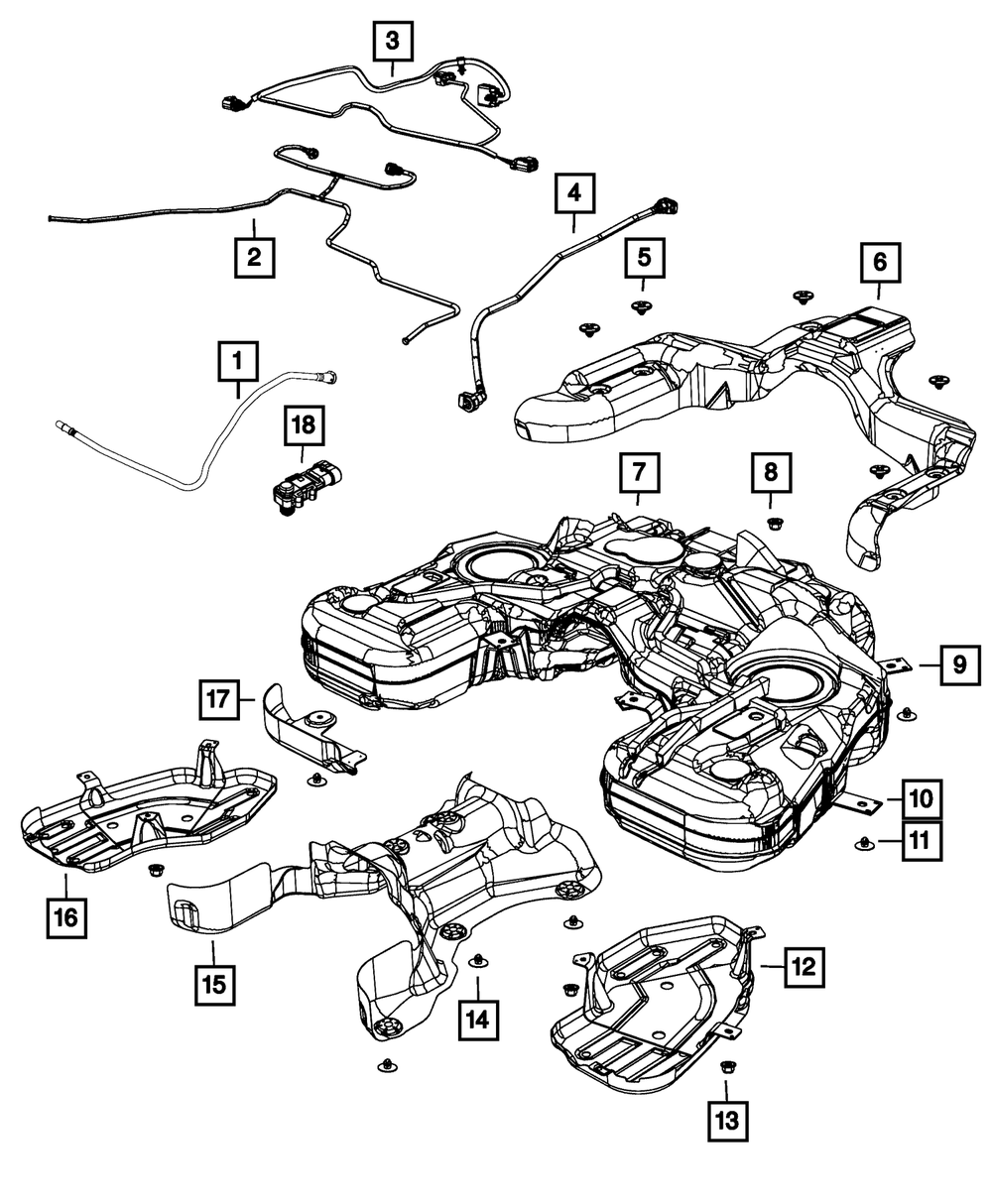 3
2
4
5
6
1
18
7
8
9
17
10
11
16
15
14
12
13