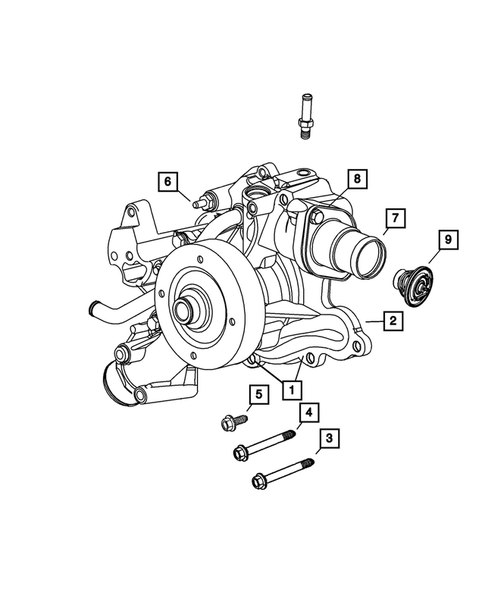 6
8
7
9
2
1
5
4
3