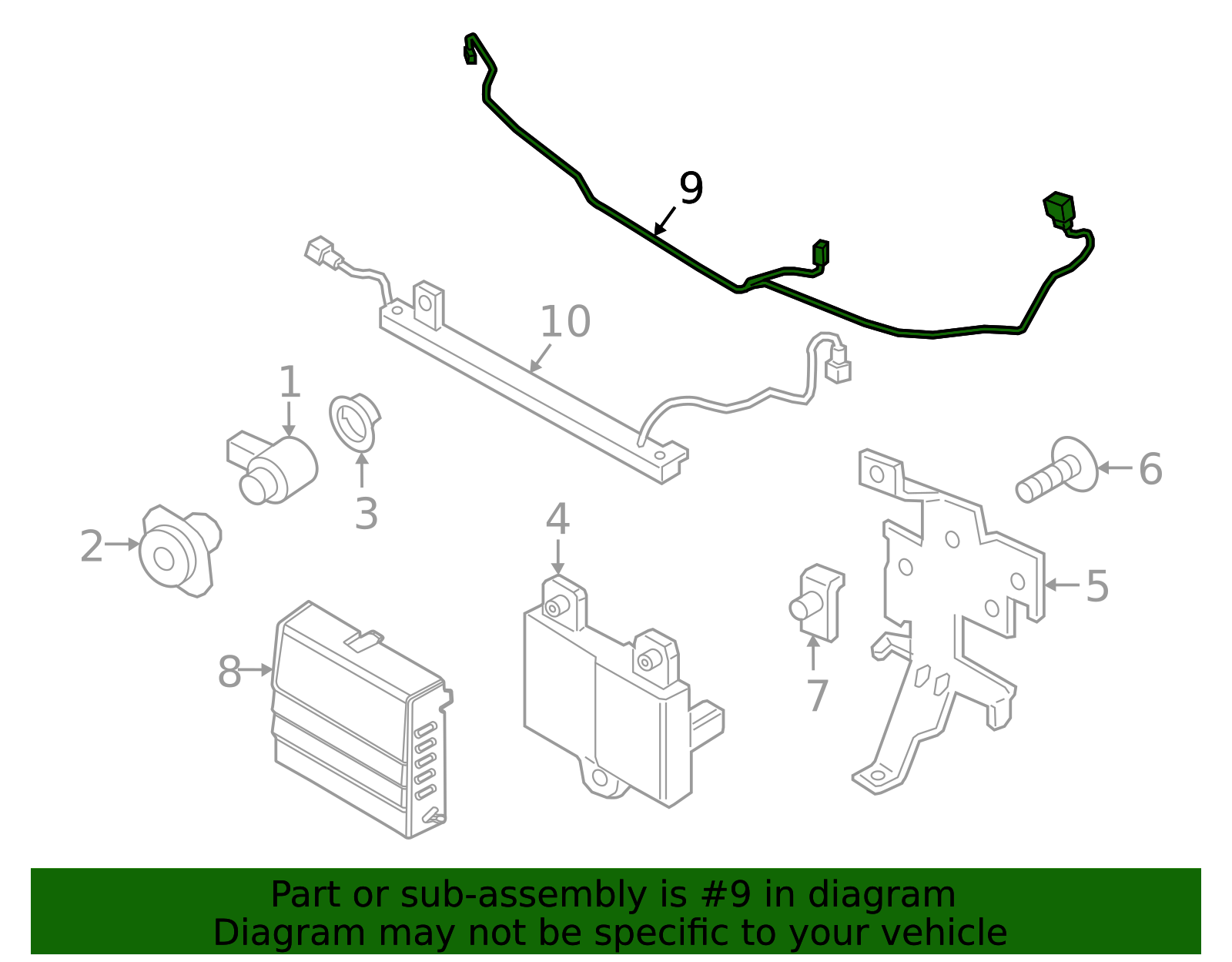 9

10

1

3

2

6

4

5

7

8

Part or sub-assembly is #9 in diagram
Diagram may not be specific to your vehicle