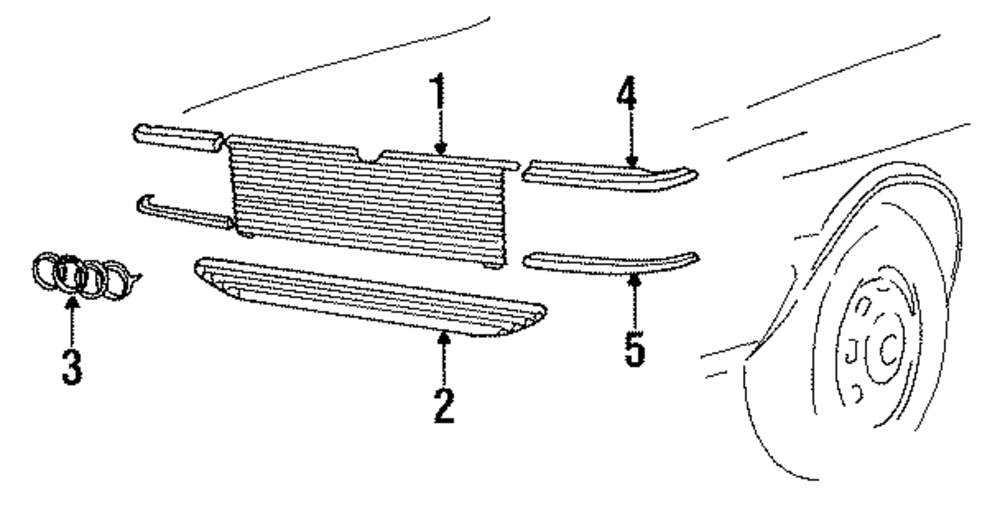 1
4
3
5
2