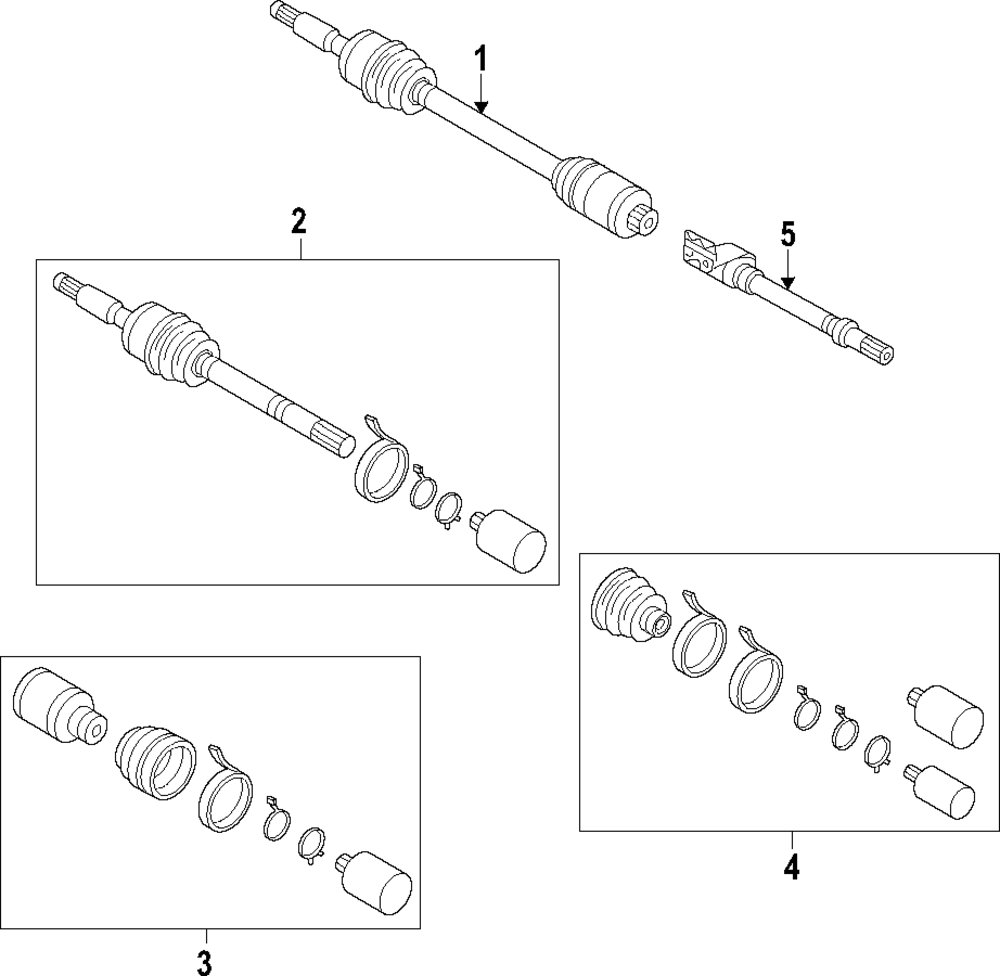 1
2
5
4
3