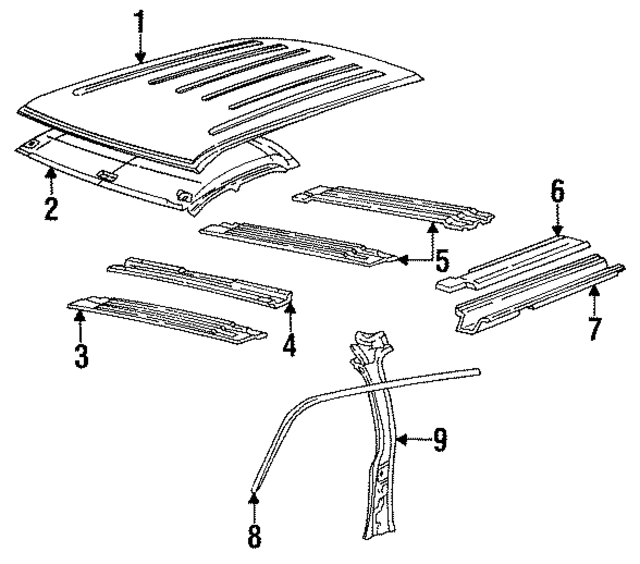 1
2
6
5
7
4
3
9
8