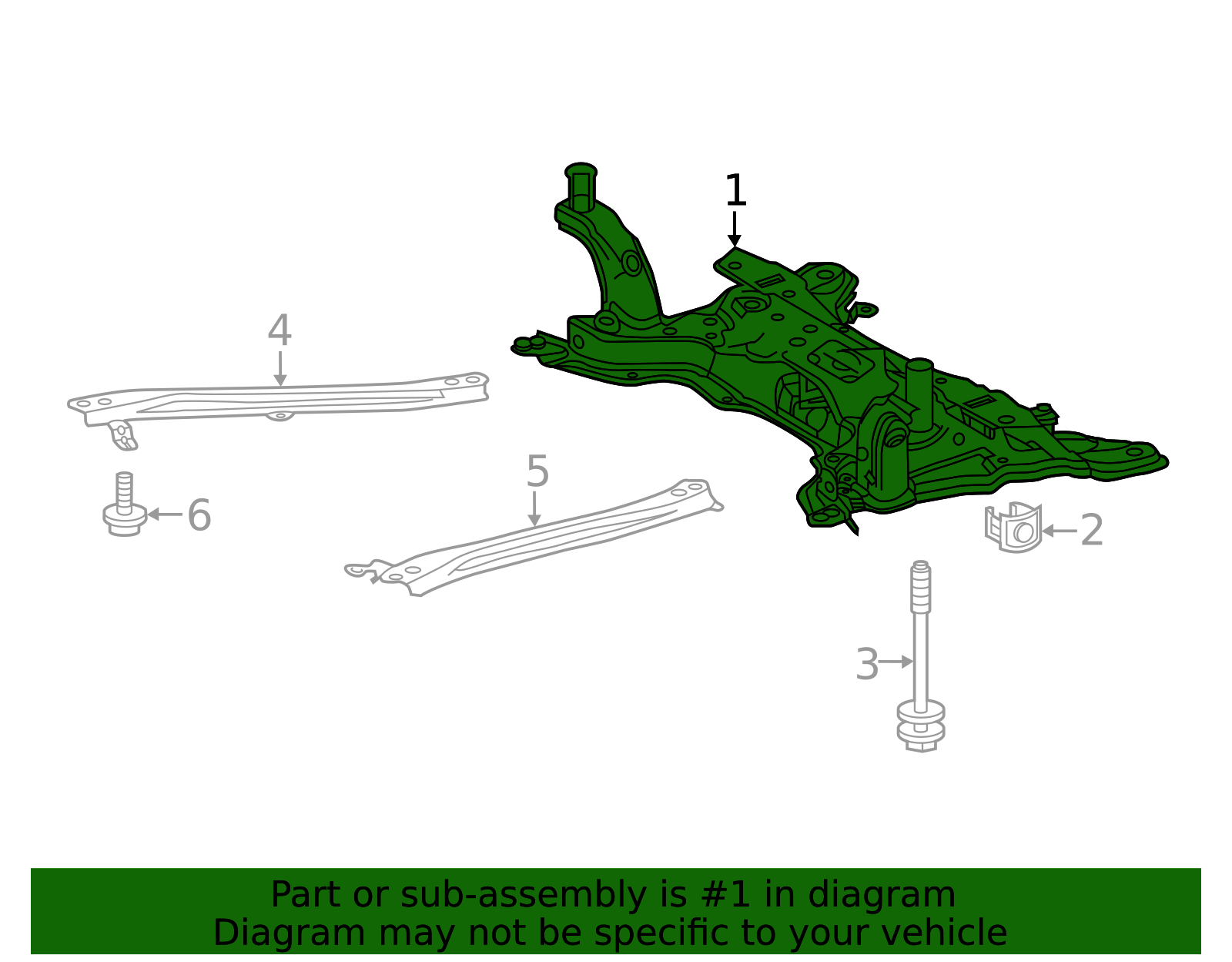 1
4
5
6
2
3

Part or sub-assembly is #1 in diagram
Diagram may not be specific to your vehicle