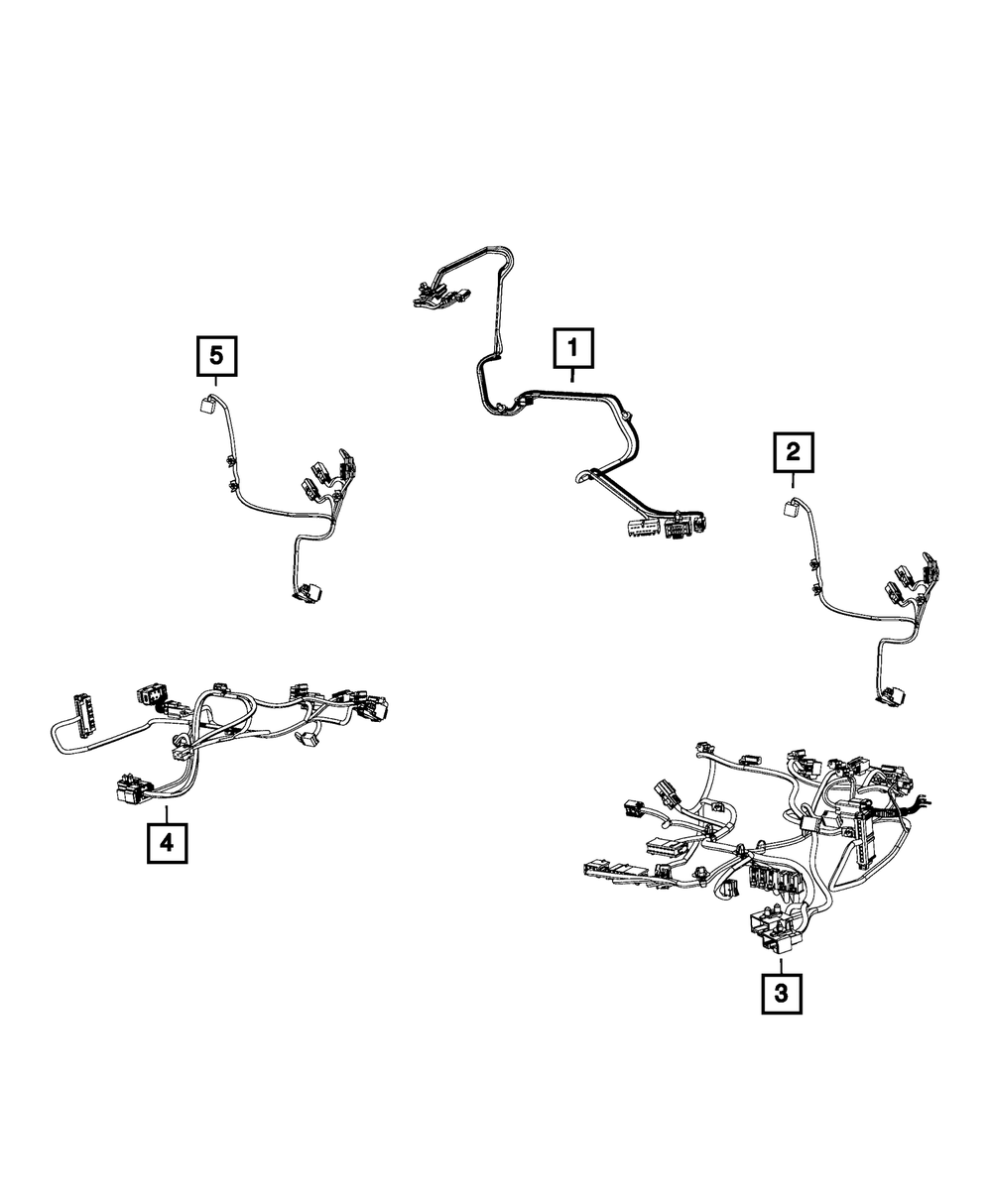 5

1

2

4

3