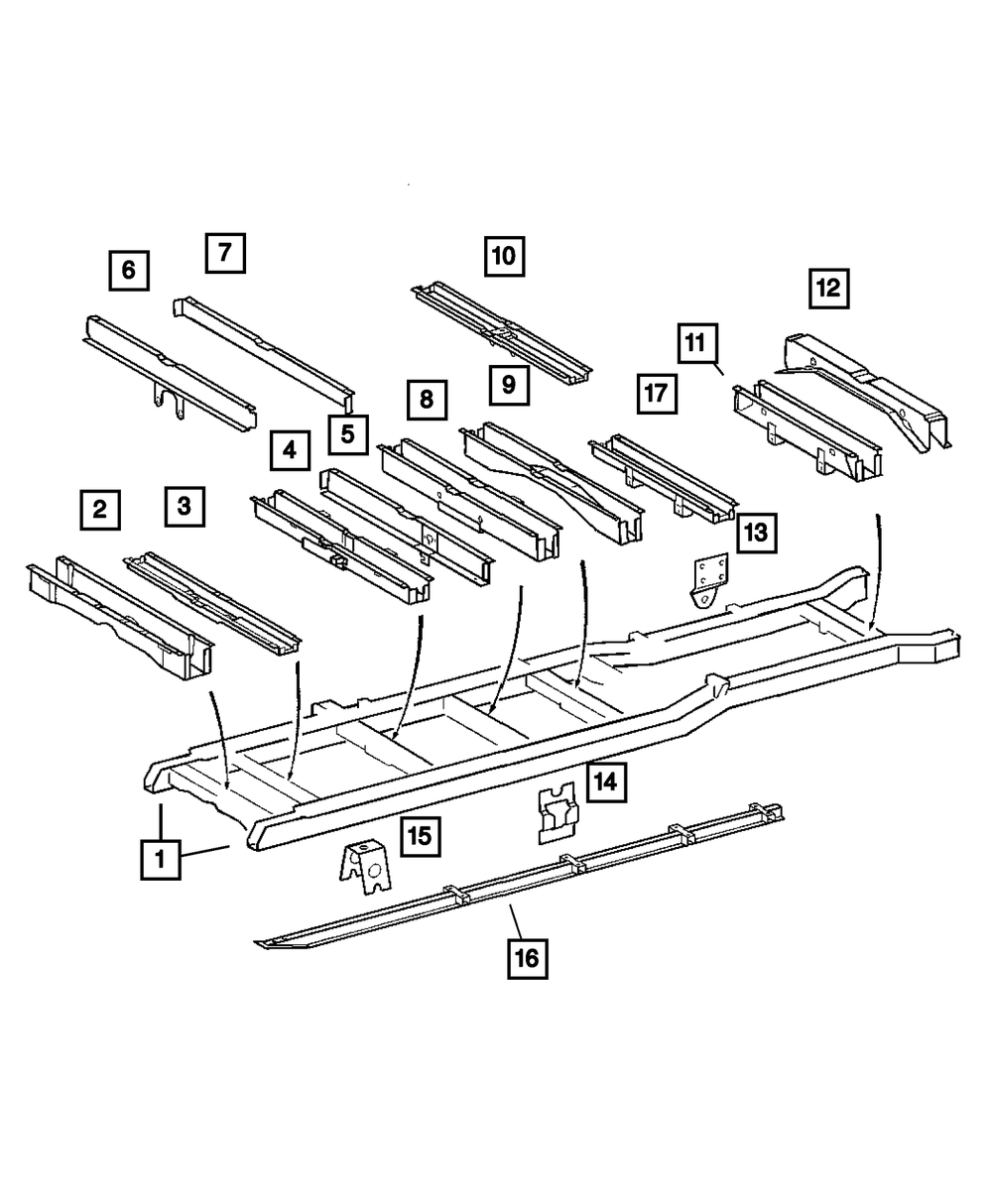 6
7
10
12
11
9
17
8
5
4
2
3
13
14
15
1
16