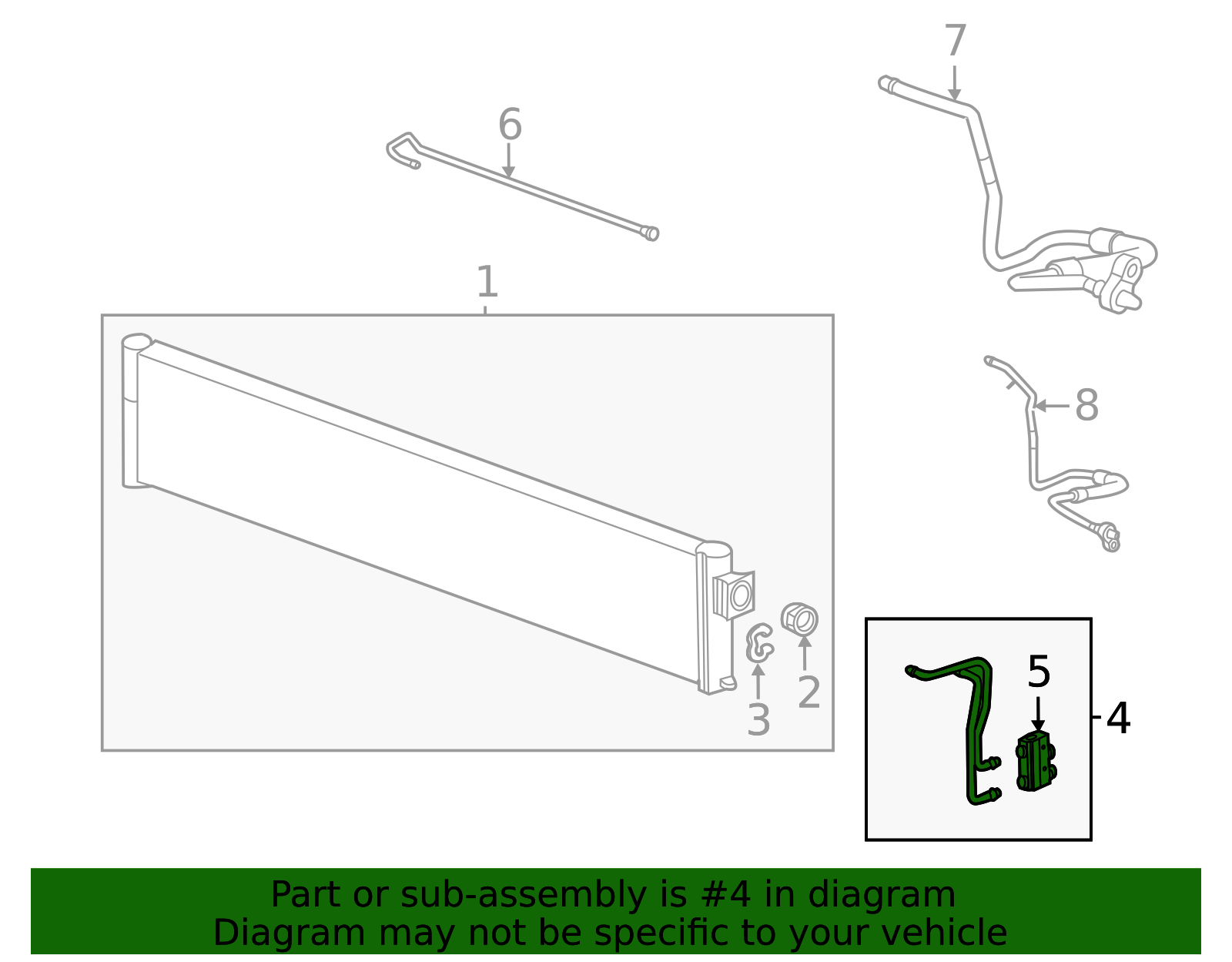 7

6

1

8

5

4

3

2

Part or sub-assembly is #4 in diagram
Diagram may not be specific to your vehicle