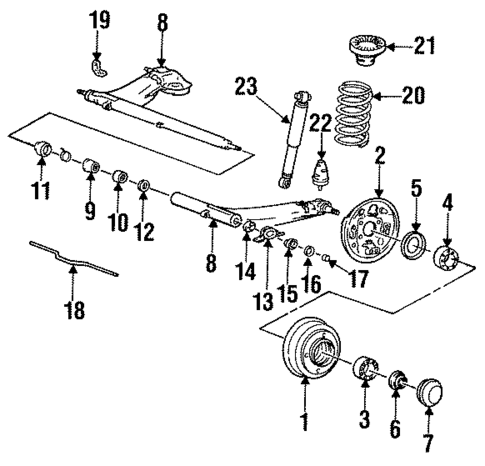 19
8
21
23
20
22
2
5
4
11
9
10
12
8
14
13
15
16
17
18
1
3
6
7