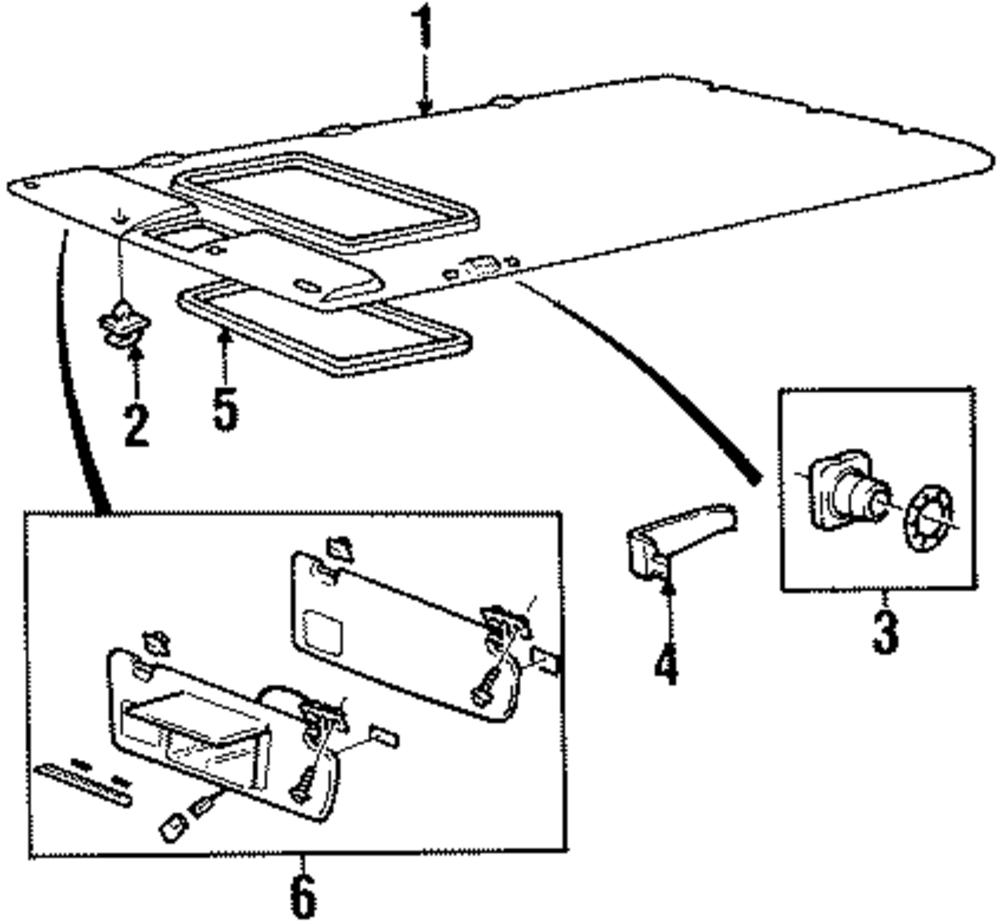 1
2
5
3
4
6