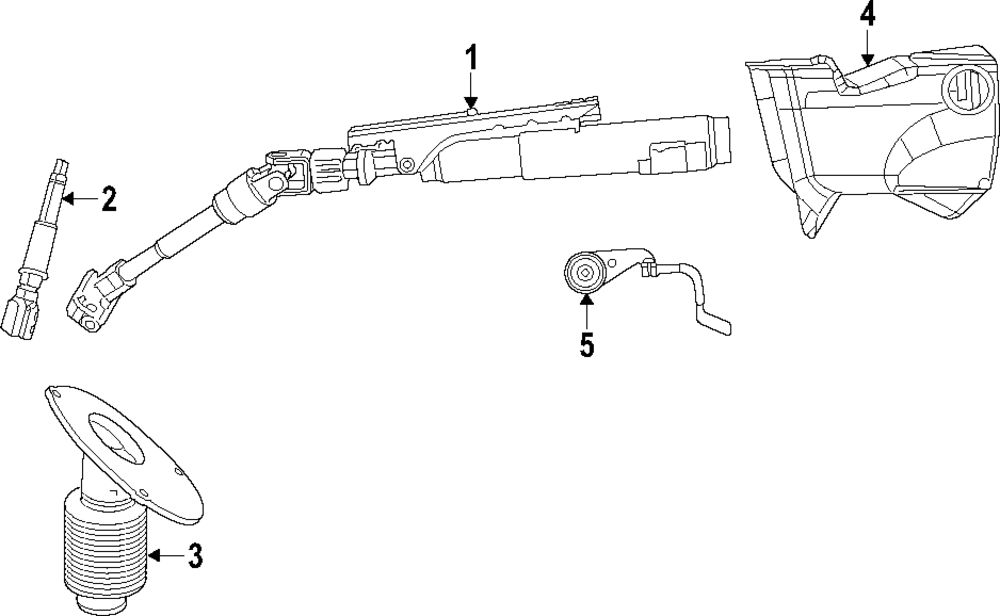 1
4
2
5
3